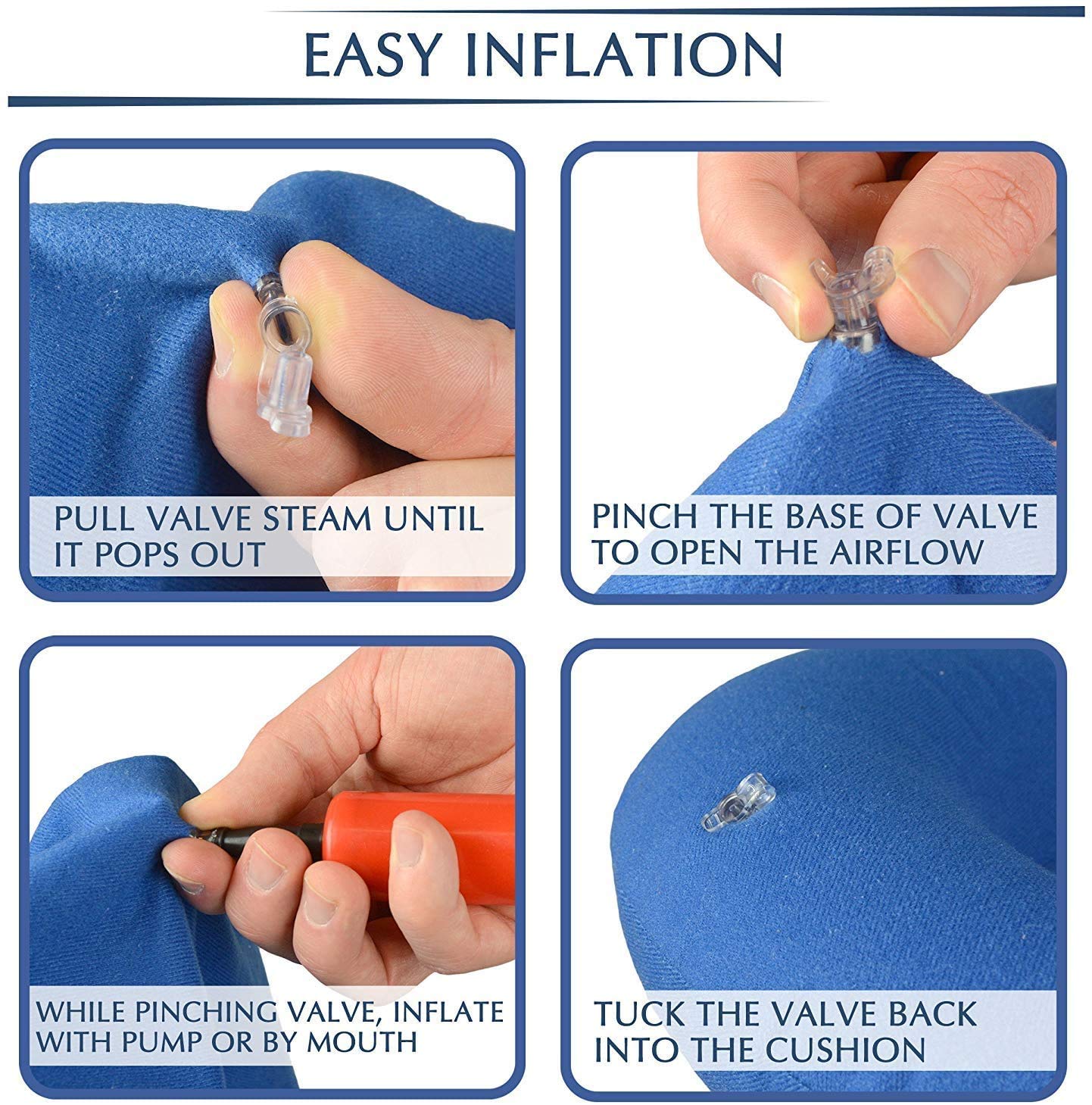 EASY INFLATION

PULL VALVE STEAM UNTIL IT POPS OUT

PINCH THE BASE OF VALVE TO OPEN THE AIRFLOW

WHILE PINCHING VALVE, INFLATE WITH PUMP OR BY MOUTH

TUCK THE VALVE BACK INTO THE CUSHION