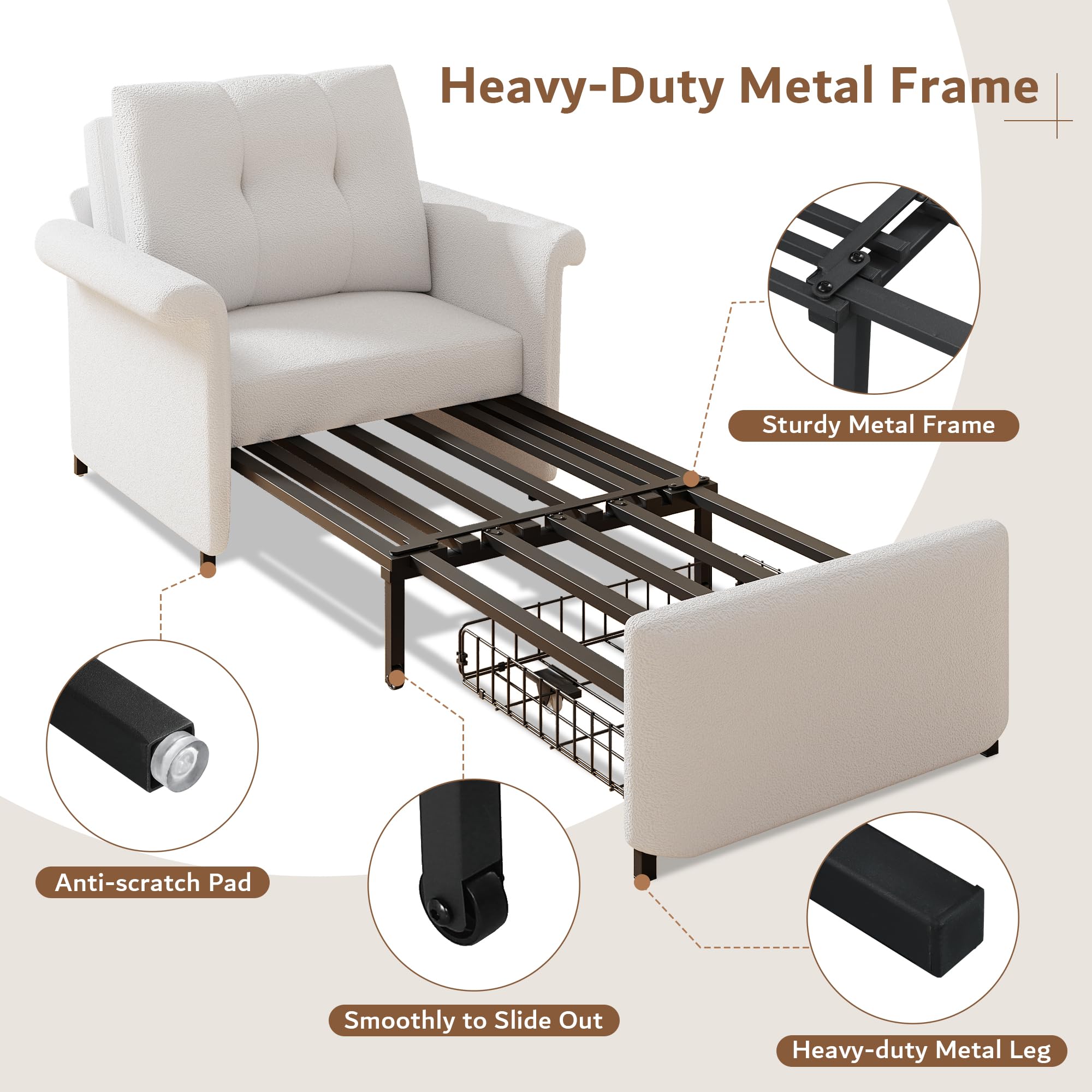 Heavy-Duty Metal Frame

Sturdy Metal Frame

Anti-scratch Pad

Smoothly to Slide Out

Heavy-duty Metal Leg