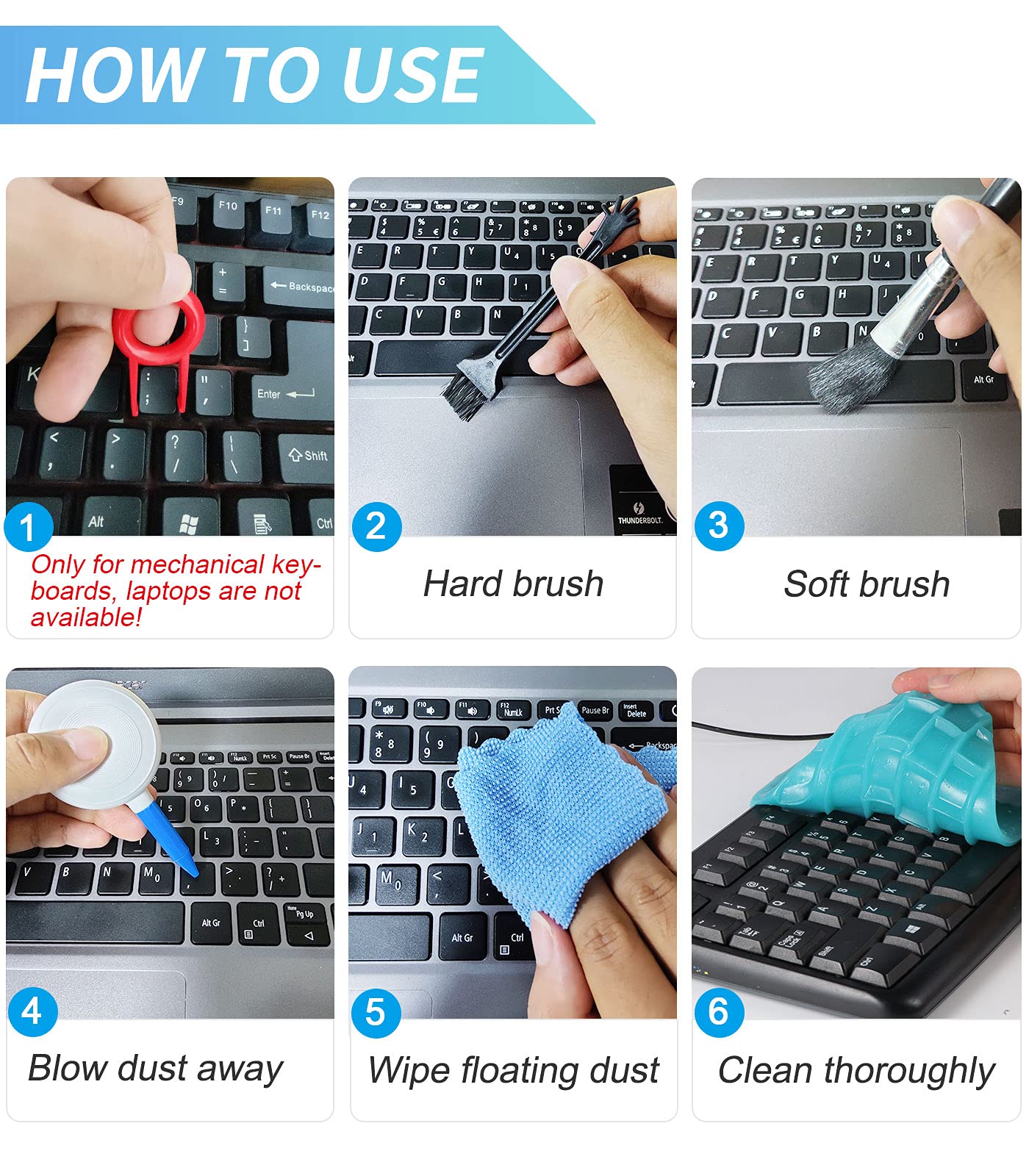 HOW TO USE

1
Only for mechanical keyboards, laptops are not available!

2
Hard brush

3
Soft brush

4
Blow dust away

5
Wipe floating dust

6
Clean thoroughly