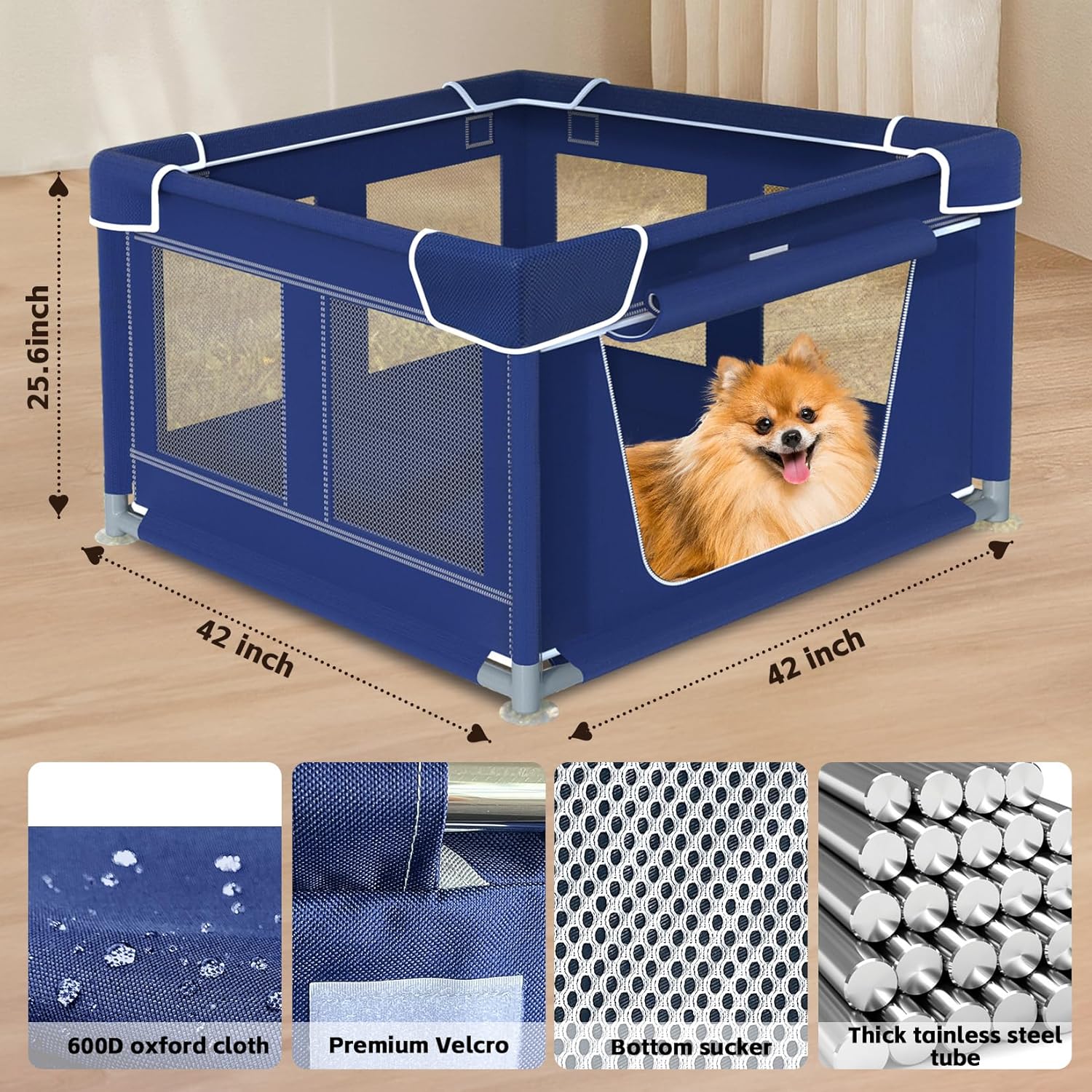 25.6inch

42 inch

42 inch

600D oxford cloth

Premium Velcro

Bottom sucker

Thick tainless steel tube