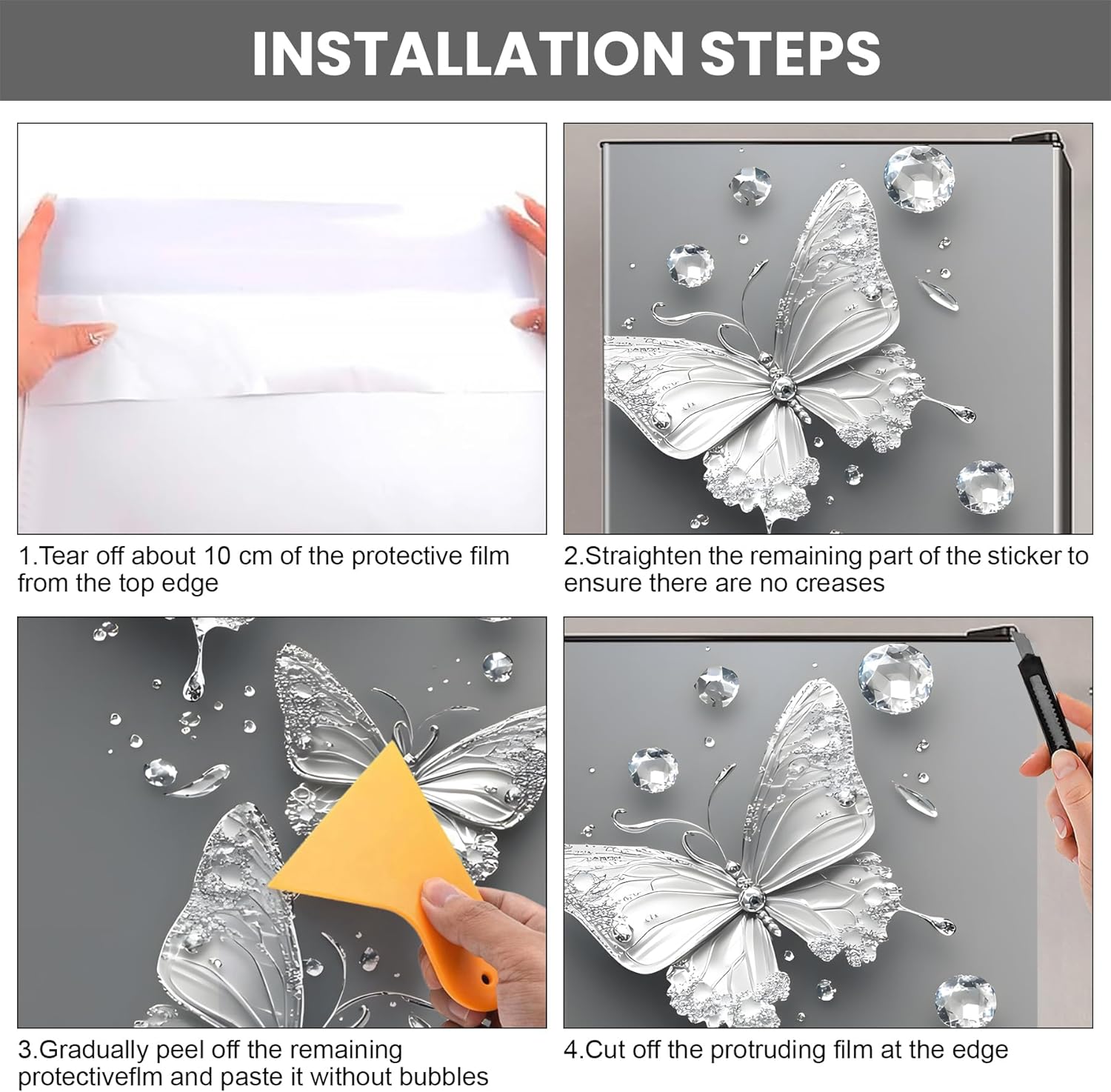 INSTALLATION STEPS

1.Tear off about 10 cm of the protective film from the top edge

2.Straighten the remaining part of the sticker to ensure there are no creases

3.Gradually peel off the remaining protectiveflm and paste it without bubbles

4.Cut off the protruding film at the edge