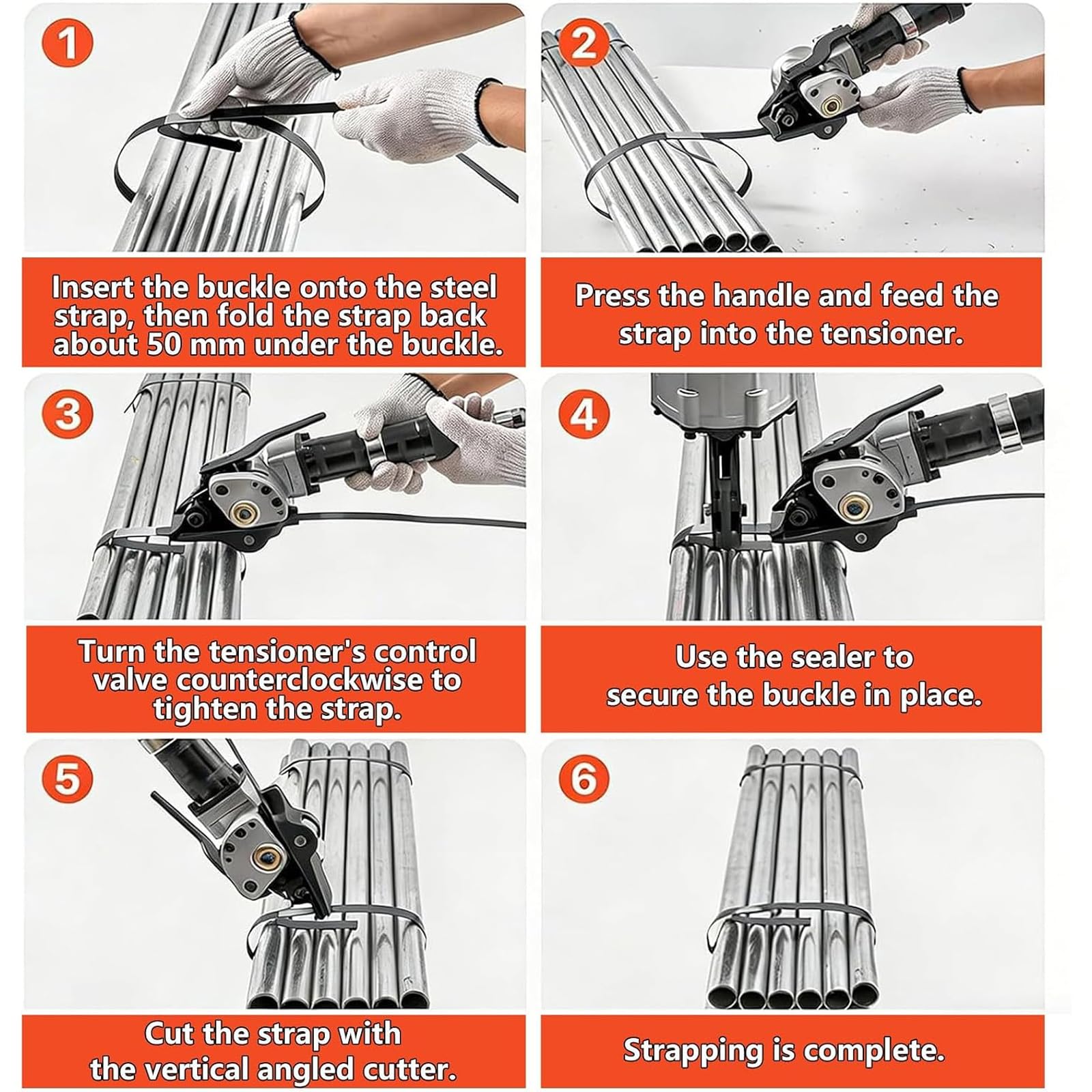 1

Insert the buckle onto the steel strap, then fold the strap back about 50 mm under the buckle.

2

Press the handle and feed the strap into the tensioner.

3

Turn the tensioner's control valve counterclockwise to tighten the strap.

4

Use the sealer to secure the buckle in place.

5

Cut the strap with the vertical angled cutter.

6

Strapping is complete.