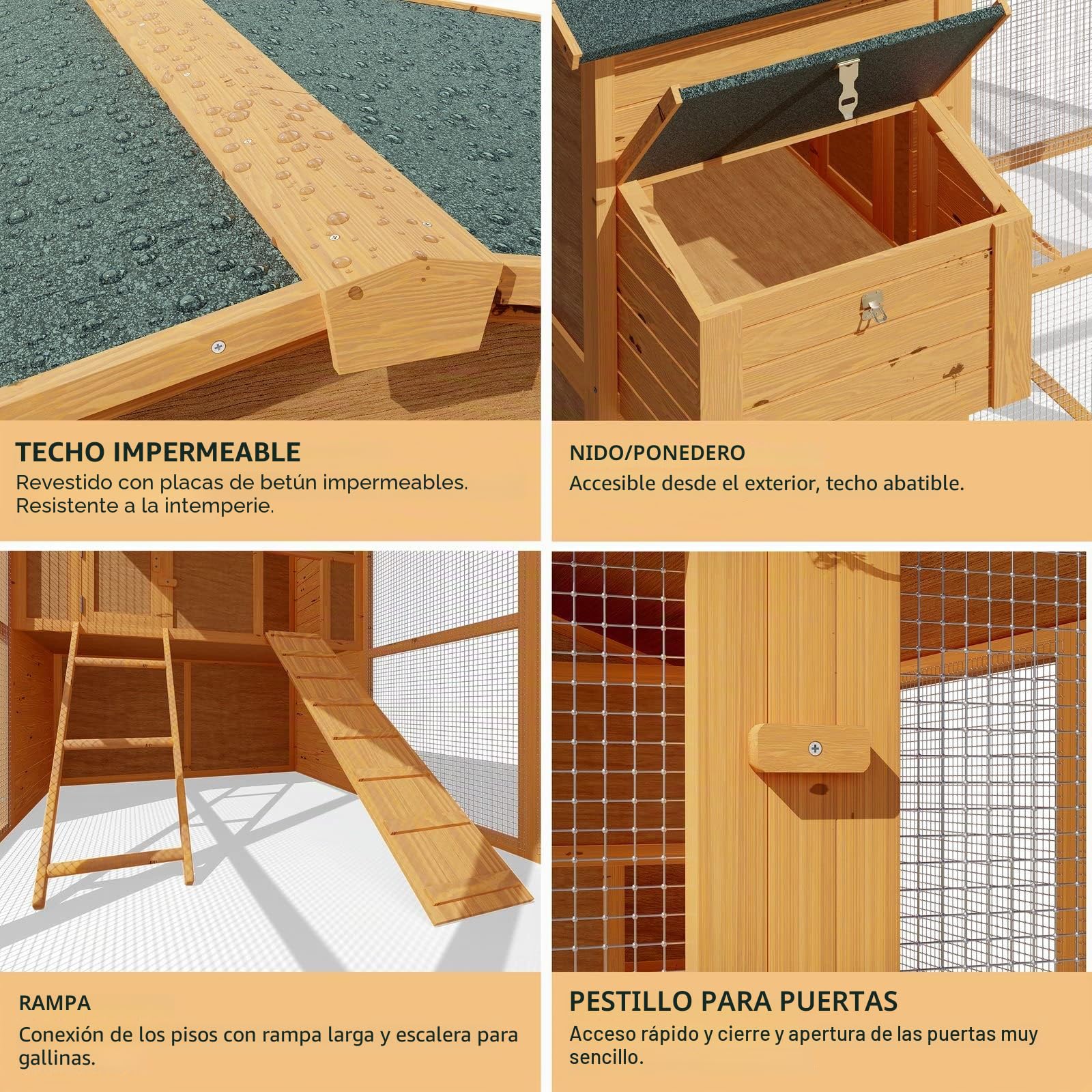 TECHO IMPERMEABLE
Revestido con placas de betún impermeables. Resistente a la intemperie.

NIDO/PONEDERO
Accesible desde el exterior, techo abatible.

RAMPA
Conexión de los pisos con rampa larga y escalera para gallinas.

PESTILLO PARA PUERTAS
Acceso rápido y cierre y apertura de las puertas muy sencillo.