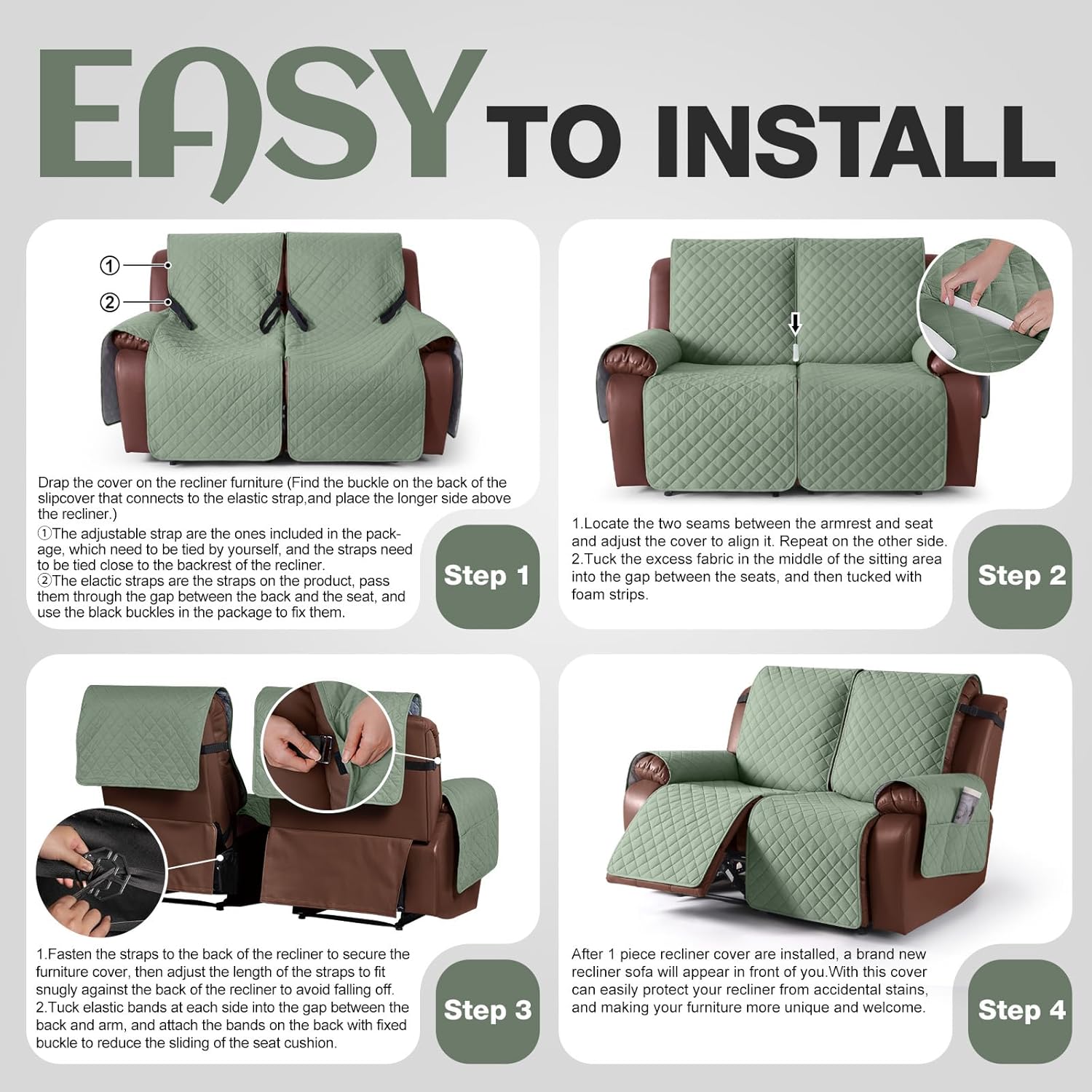 EASY TO INSTALL

①

②

Drap the cover on the recliner furniture (Find the buckle on the back of the slipcover that connects to the elastic strap,and place the longer side above the recliner.)
①The adjustable strap are the ones included in the package, which need to be tied by yourself, and the straps need to be tied close to the backrest of the recliner.
②The elactic straps are the straps on the product, pass them through the gap between the back and the seat, and use the black buckles in the package to fix them.

Step 1

1.Locate the two seams between the armrest and seat and adjust the cover to align it. Repeat on the other side.
2.Tuck the excess fabric in the middle of the sitting area into the gap between the seats, and then tucked with foam strips.

Step 2

1.Fasten the straps to the back of the recliner to secure the furniture cover, then adjust the length of the straps to fit snugly against the back of the recliner to avoid falling off.
2.Tuck elastic bands at each side into the gap between the back and arm, and attach the bands on the back with fixed buckle to reduce the sliding of the seat cushion.

Step 3

After 1 piece recliner cover are installed, a brand new recliner sofa will appear in front of you.With this cover can easily protect your recliner from accidental stains, and making your furniture more unique and welcome.

Step 4