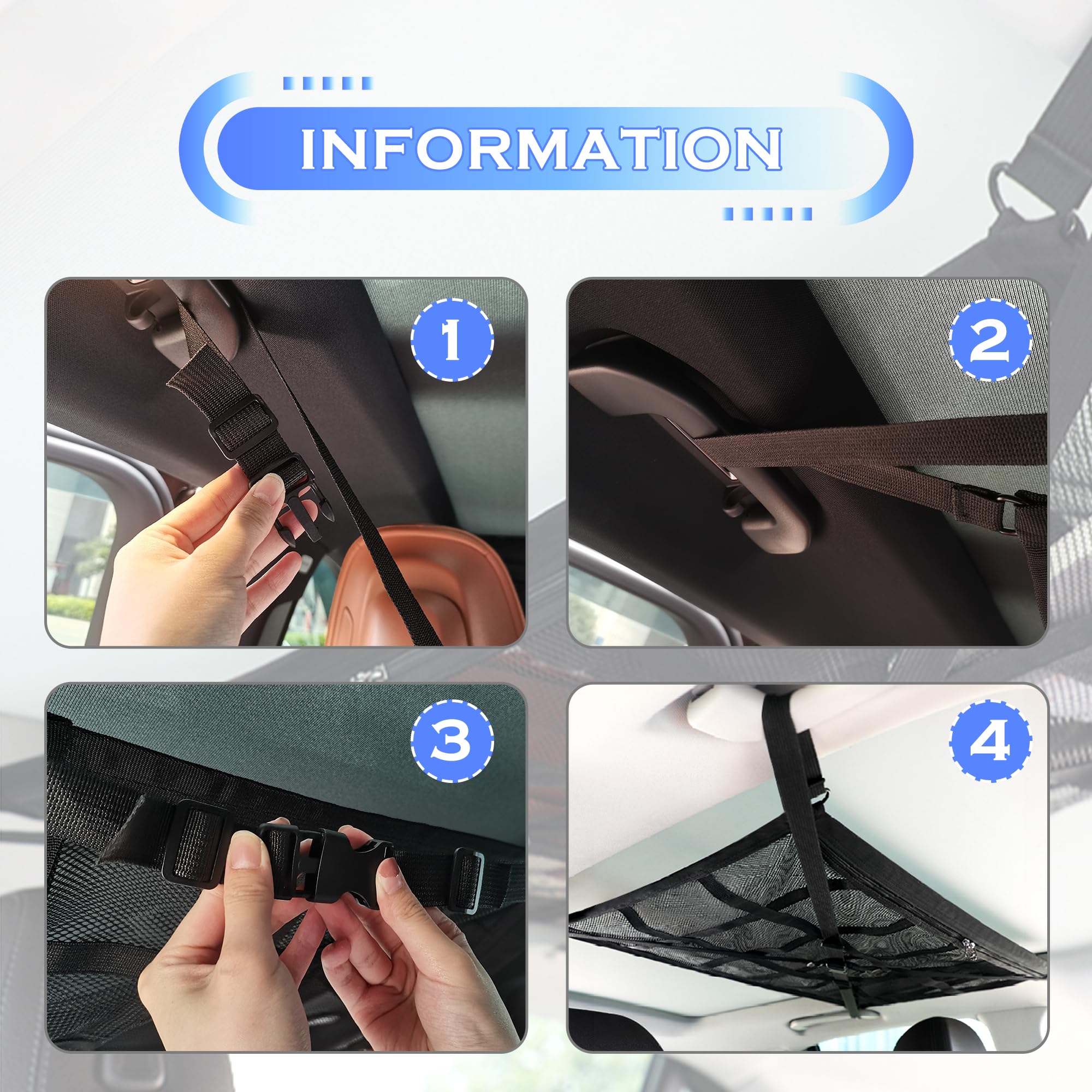 INFORMATION

1

2

3

4