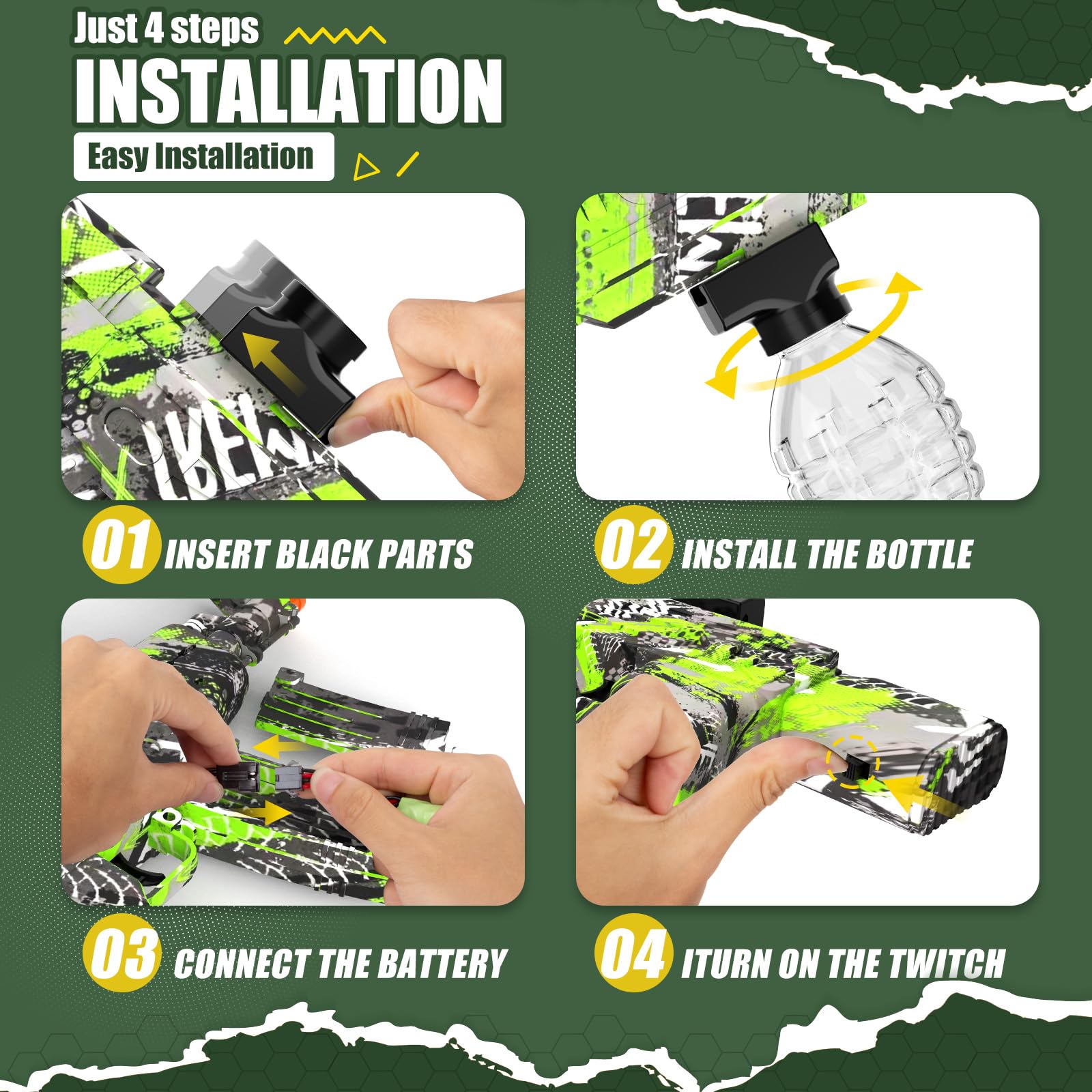 Just 4 steps
INSTALLATION
Easy Installation

01 INSERT BLACK PARTS

02 INSTALL THE BOTTLE

03 CONNECT THE BATTERY

04 ITURN ON THE TWITCH