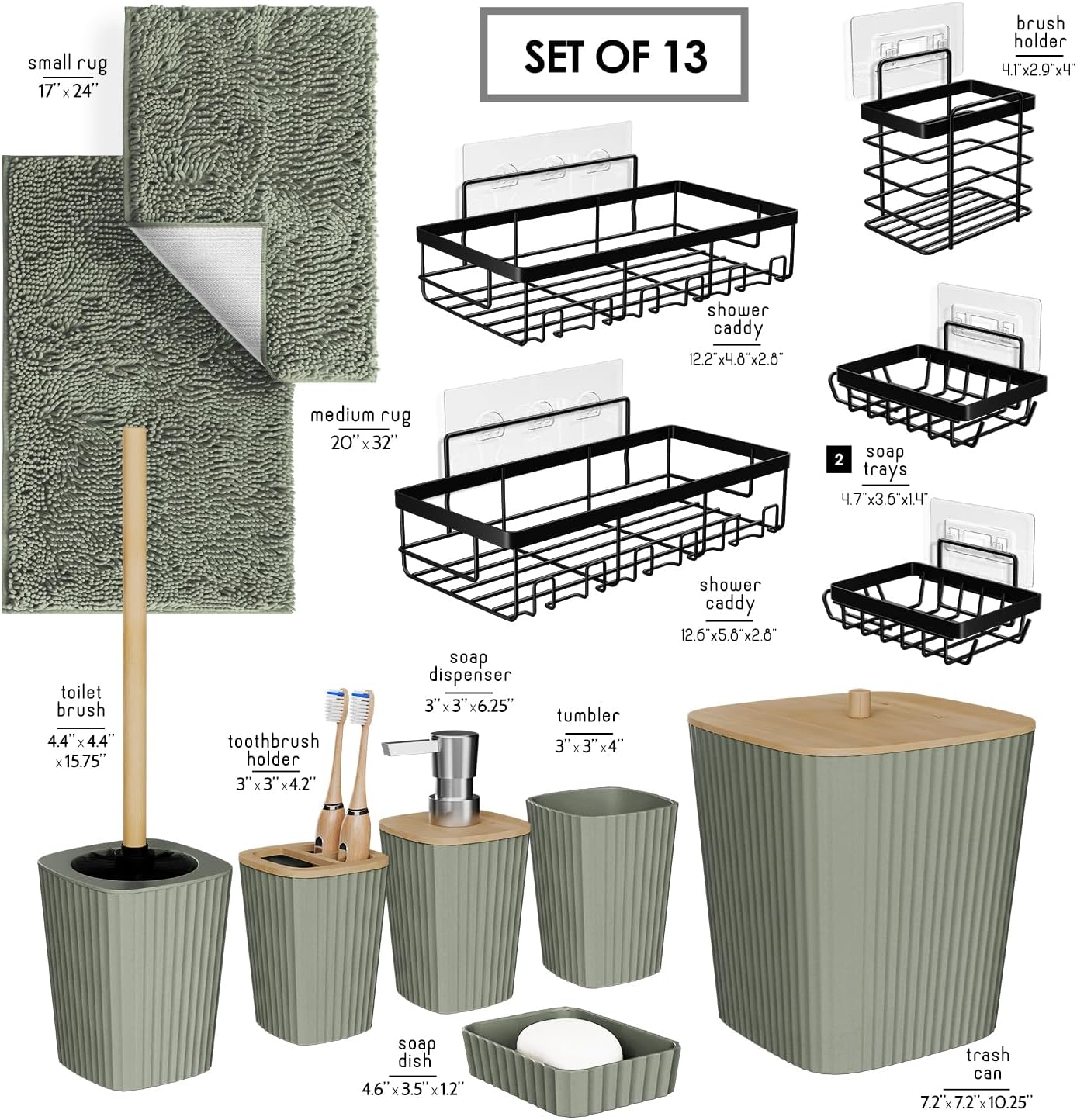 small rug
17" x 24"

SET OF 13

brush holder
4.1"x2.9"x4"

shower caddy
12.2"x4.8"x2.8"

medium rug
20" x 32"

2 soap trays
4.7"x3.6"x1.4"

shower caddy
12.6"x5.8"x2.8"

toilet brush
4.4" x 4.4" x 15.75"

toothbrush holder
3" x 3" x 4.2"

soap dispenser
3" x 3" x 6.25"

tumbler
3" x 3" x 4"

soap dish
4.6" x 3.5" x 1.2"

trash can
7.2" x 7.2" x 10.25"