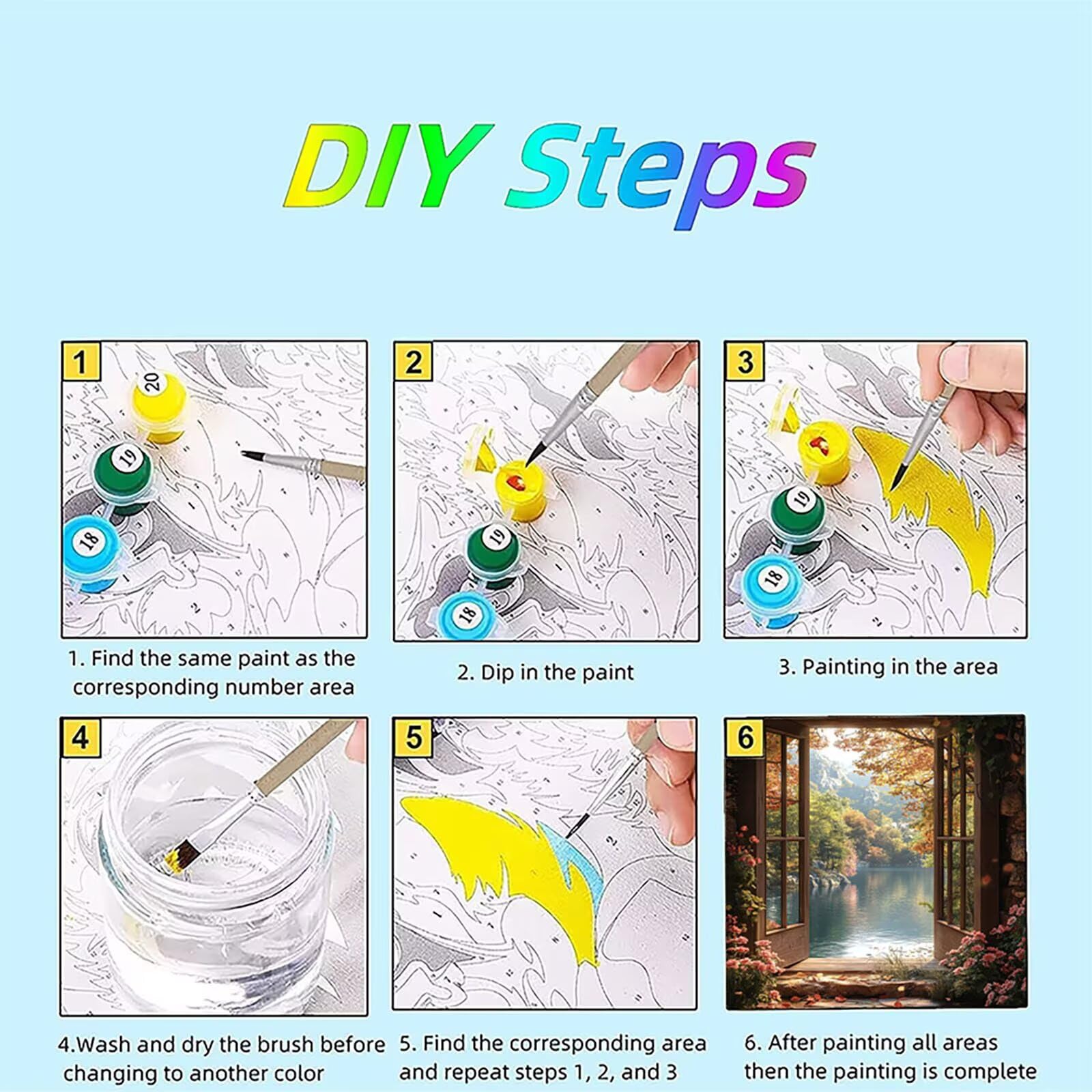 DIY Steps

1

20

19

18

1. Find the same paint as the corresponding number area

2

19

18

2. Dip in the paint

3

19

18

3. Painting in the area

4

4.Wash and dry the brush before changing to another color

5

5. Find the corresponding area and repeat steps 1, 2, and 3

6

6. After painting all areas then the painting is complete