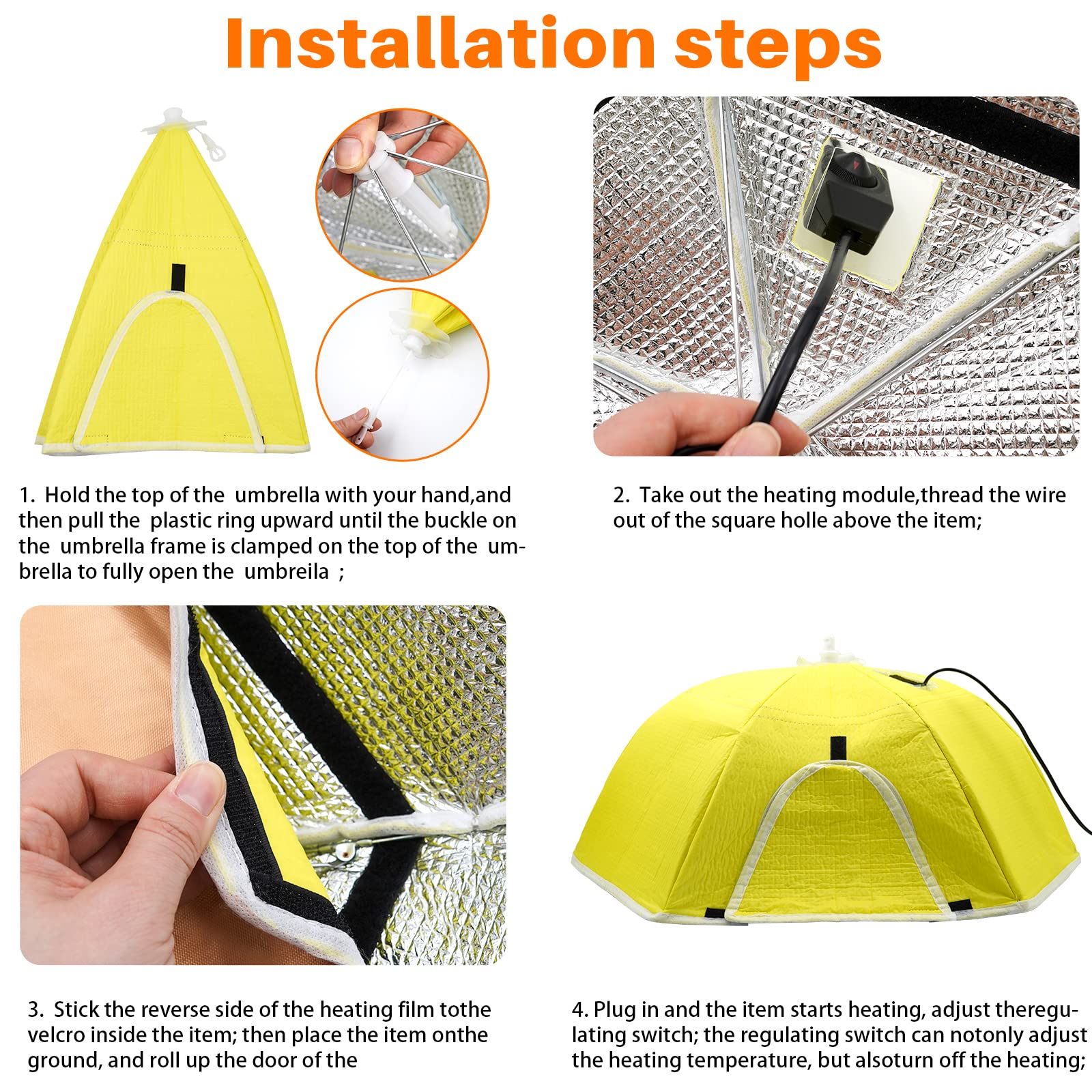 Installation steps

1. Hold the top of the umbrella with your hand,and then pull the plastic ring upward until the buckle on the umbrella frame is clamped on the top of the umbrella to fully open the umbreila ;

2. Take out the heating module,thread the wire out of the square holle above the item;

3. Stick the reverse side of the heating film tothe velcro inside the item; then place the item onthe ground, and roll up the door of the

4. Plug in and the item starts heating, adjust theregulating switch; the regulating switch can notonly adjust the heating temperature, but alsoturn off the heating;