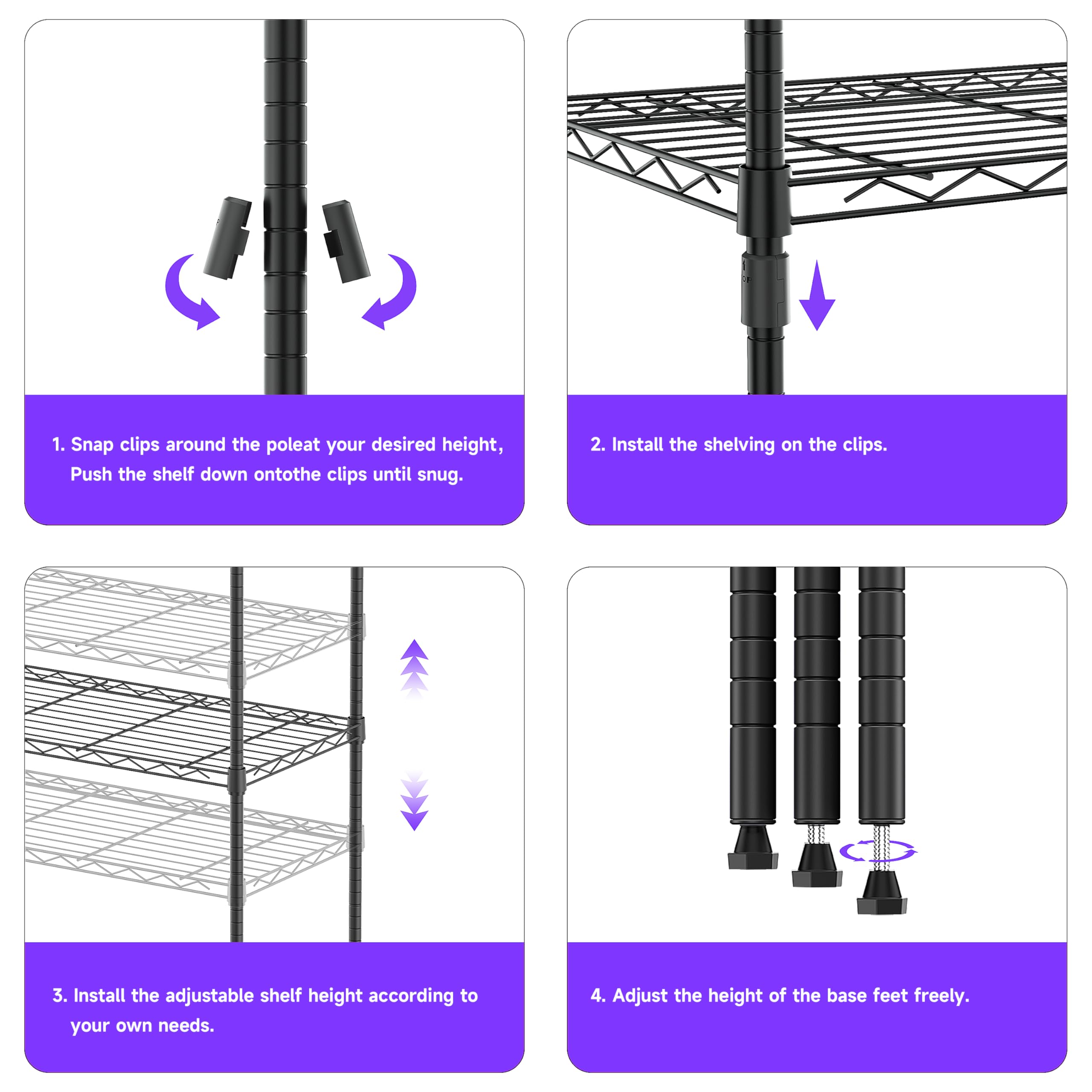 1. Snap clips around the poleat your desired height, Push the shelf down ontothe clips until snug.

2. Install the shelving on the clips.

3. Install the adjustable shelf height according to your own needs.

4. Adjust the height of the base feet freely.