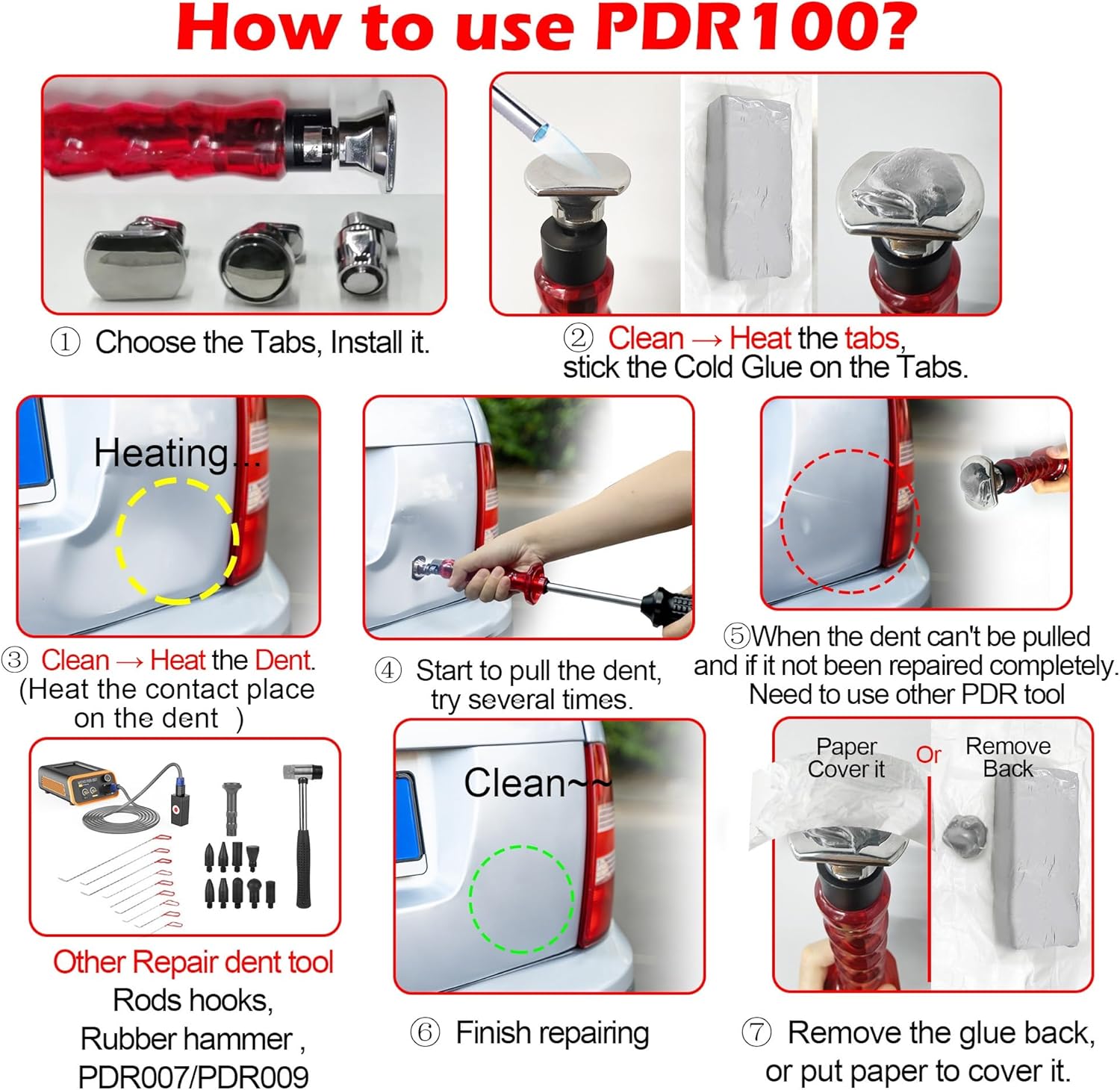 How to use PDR100?

① Choose the Tabs, Install it.

② Clean → Heat the tabs, stick the Cold Glue on the Tabs.

Heating...

③ Clean → Heat the Dent. (Heat the contact place on the dent )

④ Start to pull the dent, try several times.

⑤When the dent can't be pulled and if it not been repaired completely. Need to use other PDR tool

Other Repair dent tool
Rods hooks,
Rubber hammer ,
PDR007/PDR009

Clean~~

⑥ Finish repairing

Paper Cover it
Or
Remove Back

⑦ Remove the glue back, or put paper to cover it.