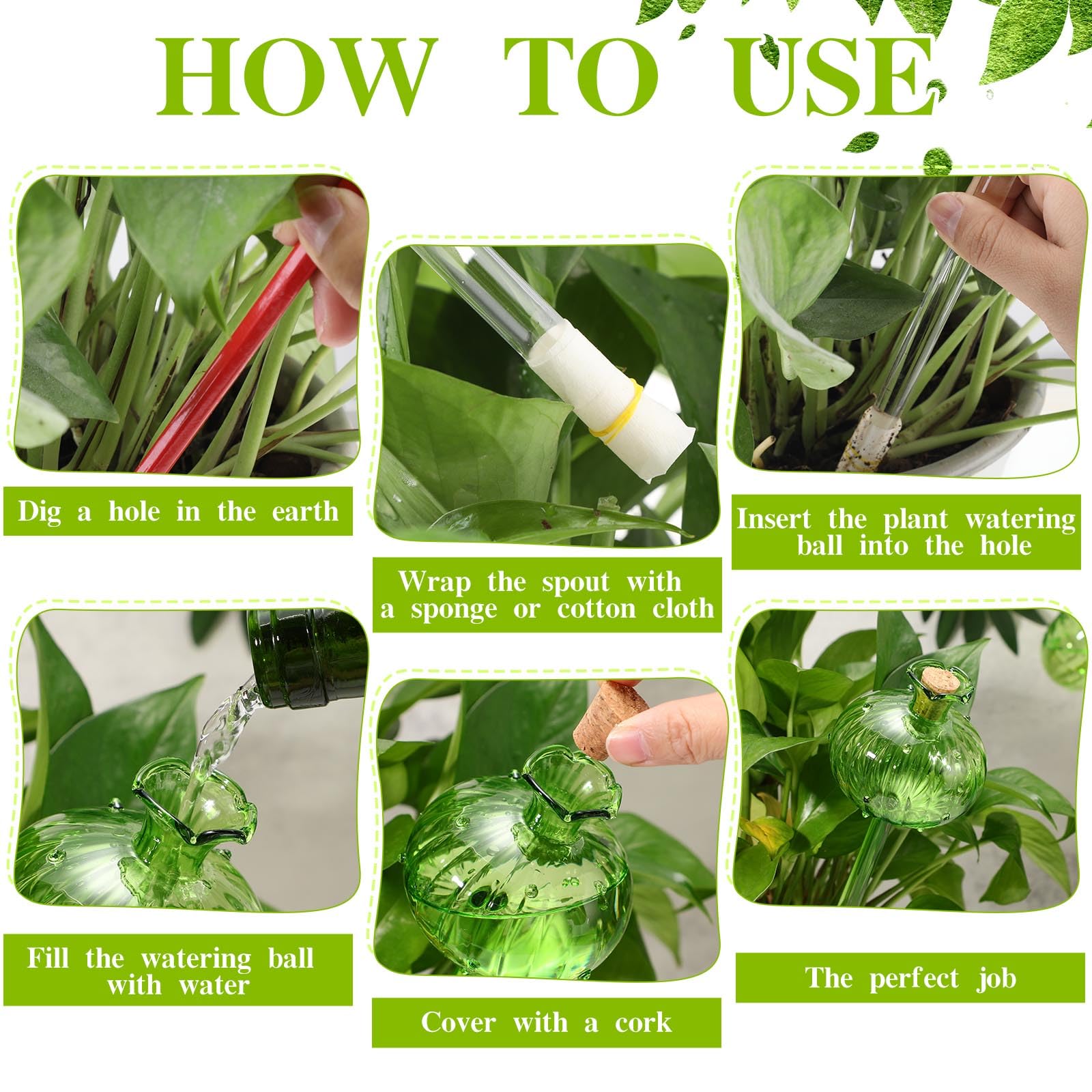 HOW TO USE

Dig a hole in the earth

Wrap the spout with a sponge or cotton cloth

Insert the plant watering ball into the hole

Fill the watering ball with water

Cover with a cork

The perfect job