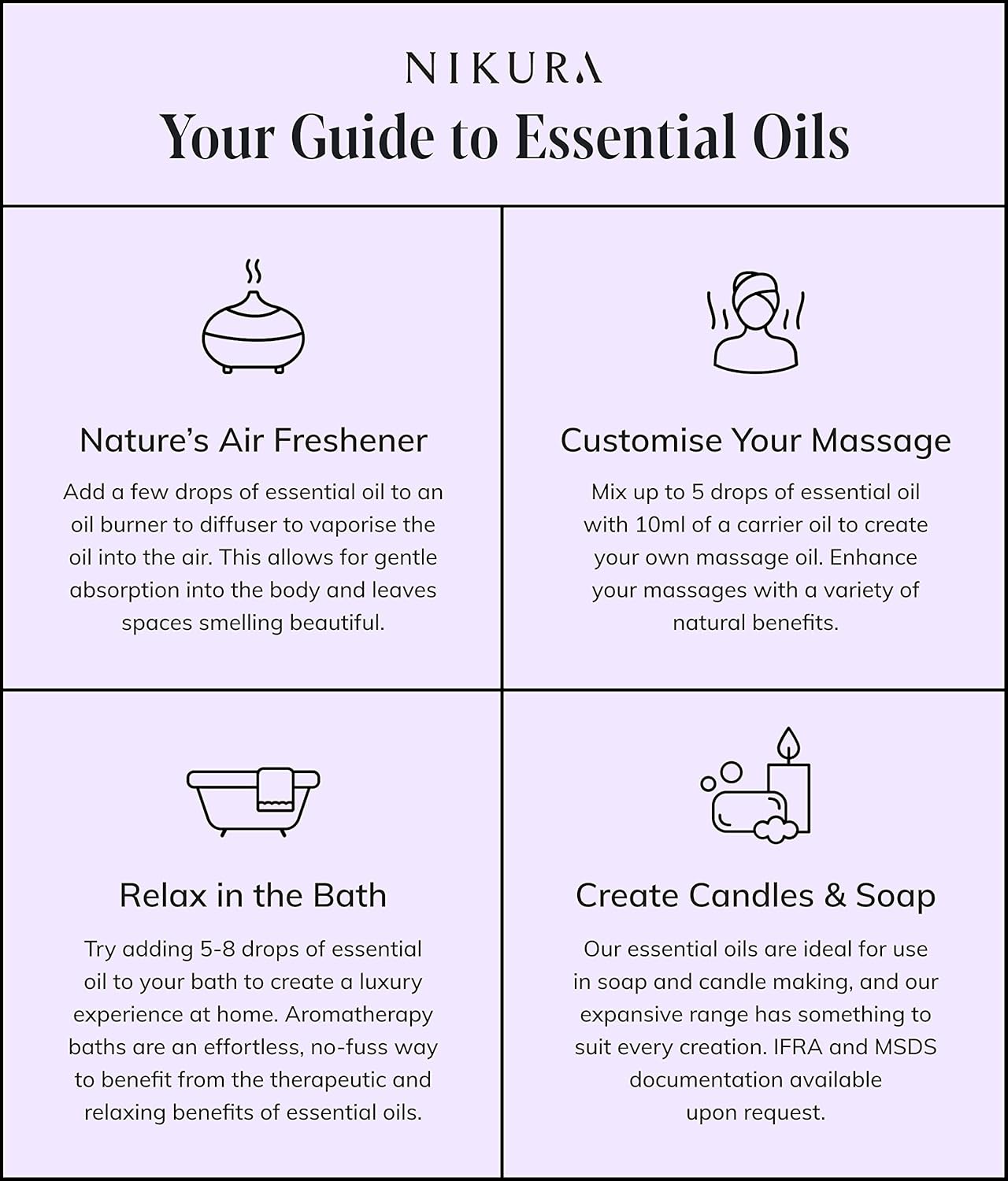 NIKURA
Your Guide to Essential Oils

Nature's Air Freshener

Add a few drops of essential oil to an oil burner to diffuser to vaporise the oil into the air. This allows for gentle absorption into the body and leaves spaces smelling beautiful.

Customise Your Massage

Mix up to 5 drops of essential oil with 10ml of a carrier oil to create your own massage oil. Enhance your massages with a variety of natural benefits.

Relax in the Bath

Try adding 5-8 drops of essential oil to your bath to create a luxury experience at home. Aromatherapy baths are an effortless, no-fuss way to benefit from the therapeutic and relaxing benefits of essential oils.

Create Candles & Soap

Our essential oils are ideal for use in soap and candle making, and our expansive range has something to suit every creation. IFRA and MSDS documentation available upon request.