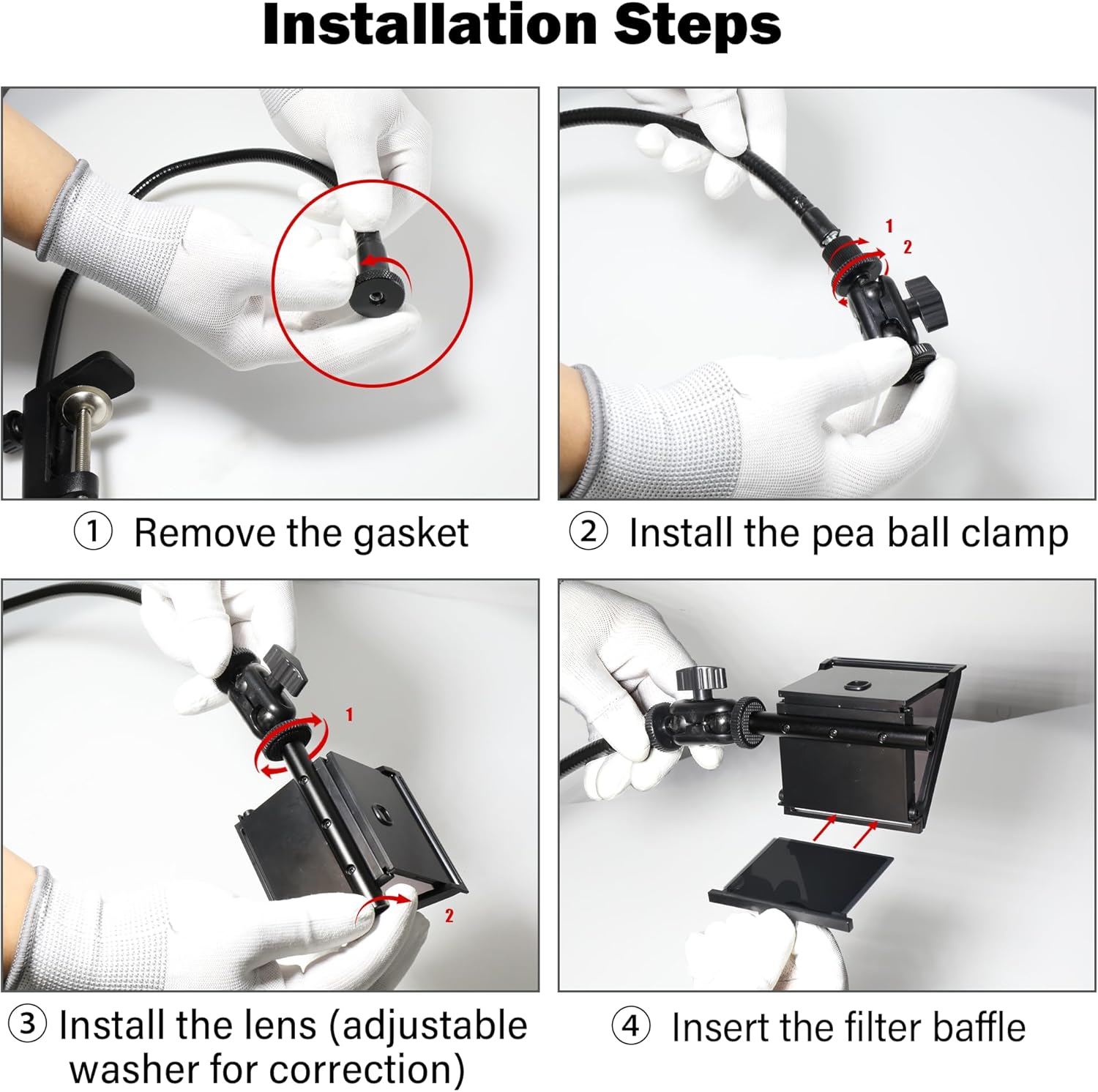 Installation Steps

1
2

① Remove the gasket

② Install the pea ball clamp

1
2

③ Install the lens (adjustable washer for correction)

④ Insert the filter baffle