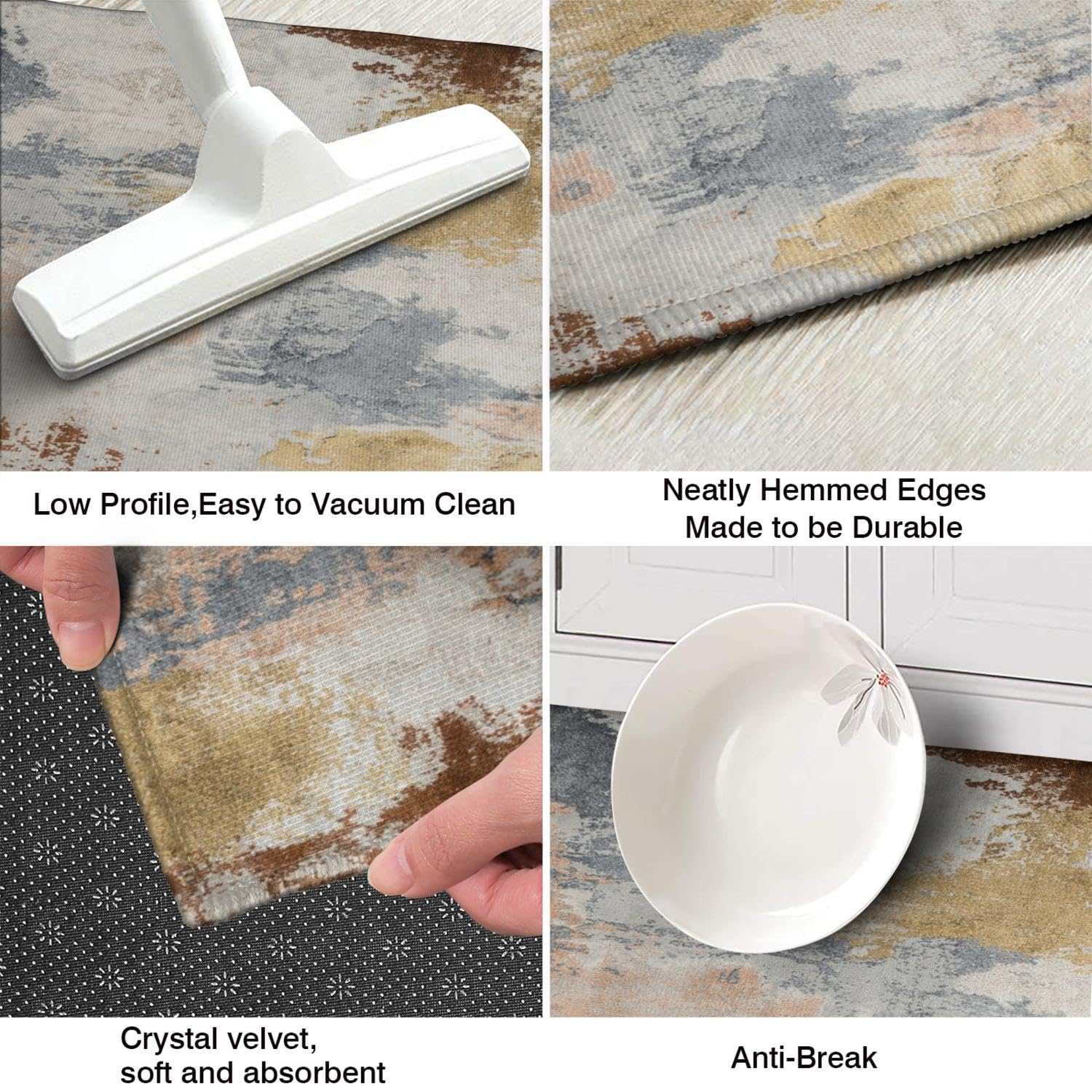 Low Profile,Easy to Vacuum Clean

Neatly Hemmed Edges
Made to be Durable

Crystal velvet,
soft and absorbent

Anti-Break