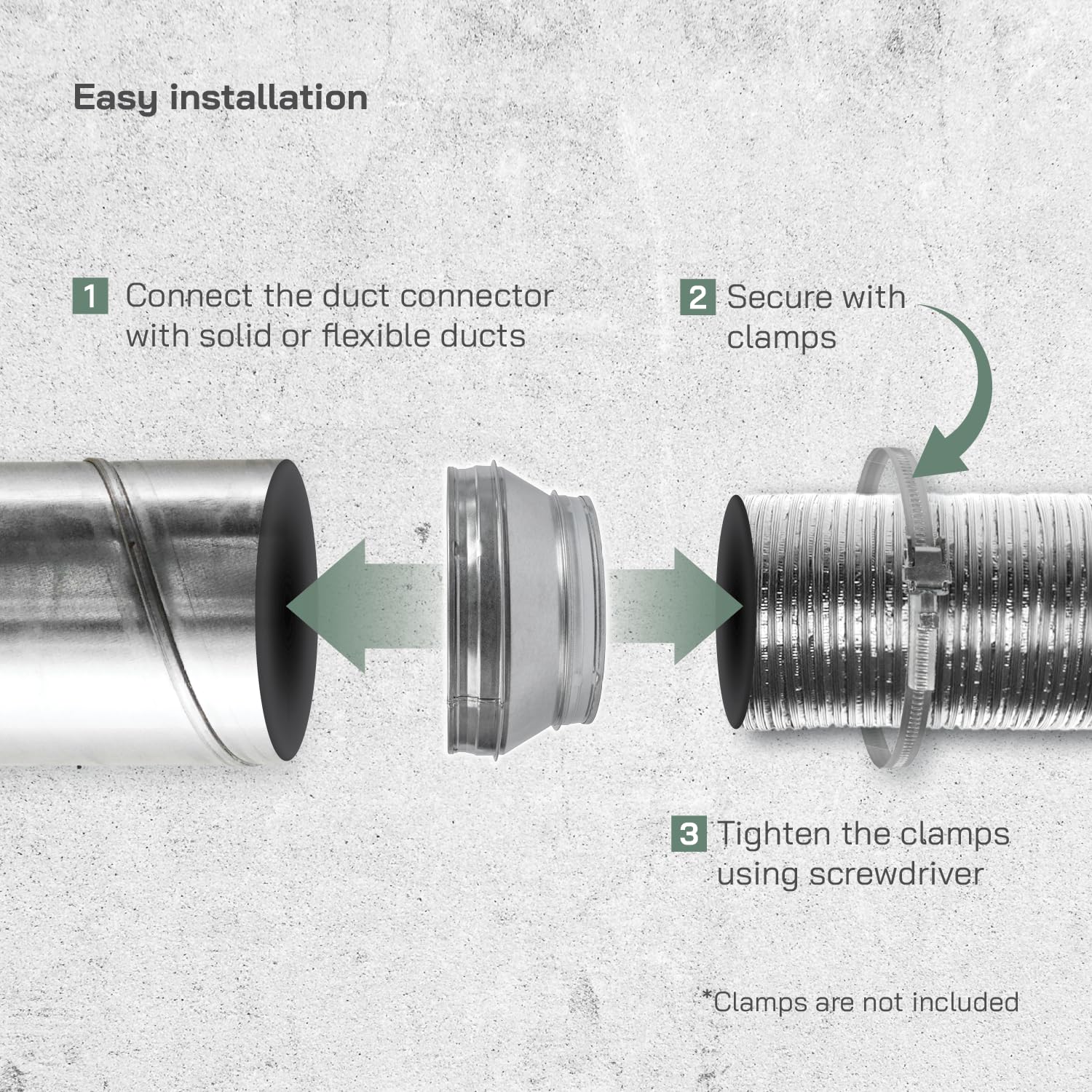 Easy installation

1 Connect the duct connector with solid or flexible ducts

2 Secure with clamps

3 Tighten the clamps using screwdriver

*Clamps are not included