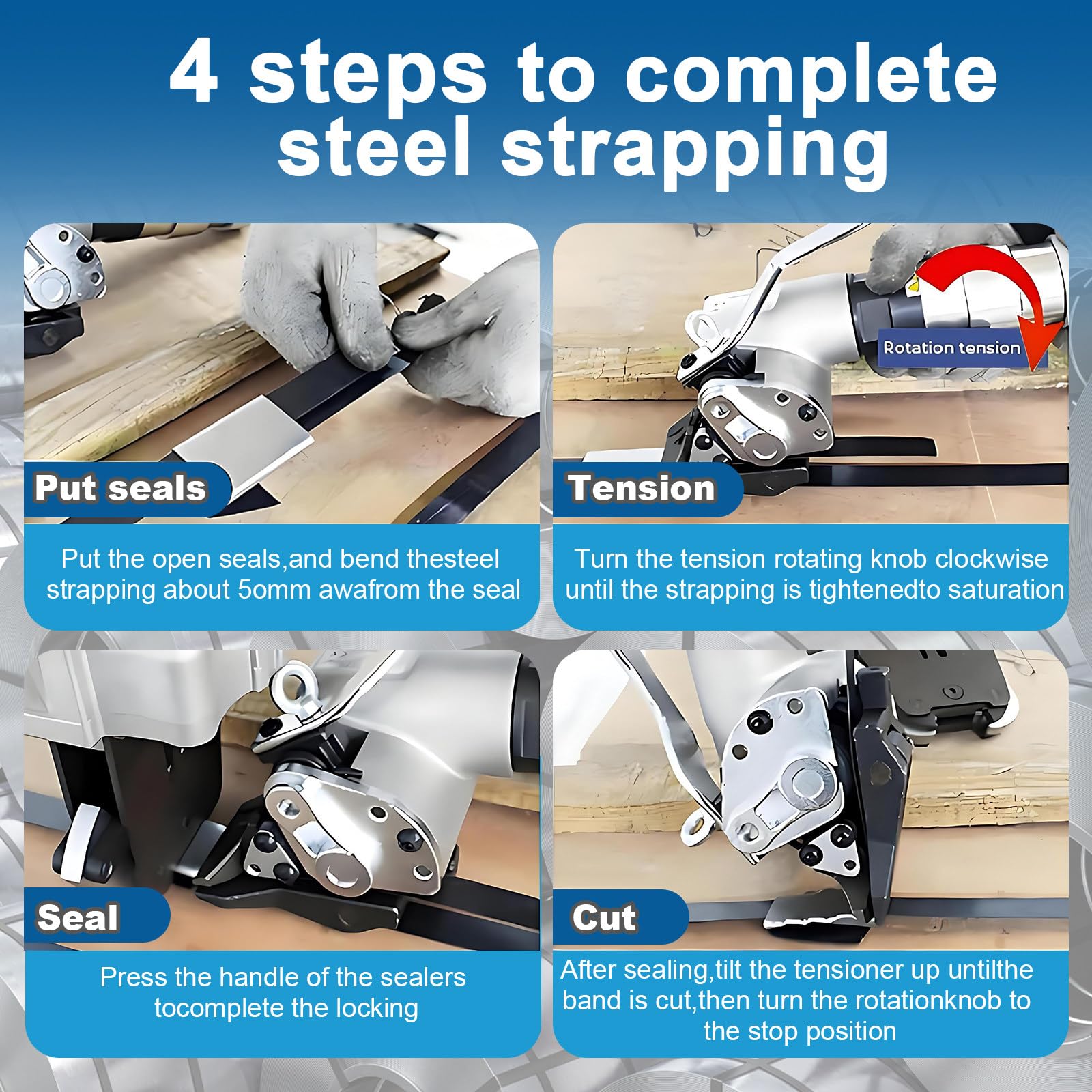 4 steps to complete steel strapping

Put seals

Put the open seals,and bend thesteel strapping about 5omm awafrom the seal

Rotation tension

Tension

Turn the tension rotating knob clockwise until the strapping is tightenedto saturation

Seal

Press the handle of the sealers tocomplete the locking

Cut

After sealing,tilt the tensioner up untilthe band is cut,then turn the rotationknob to the stop position