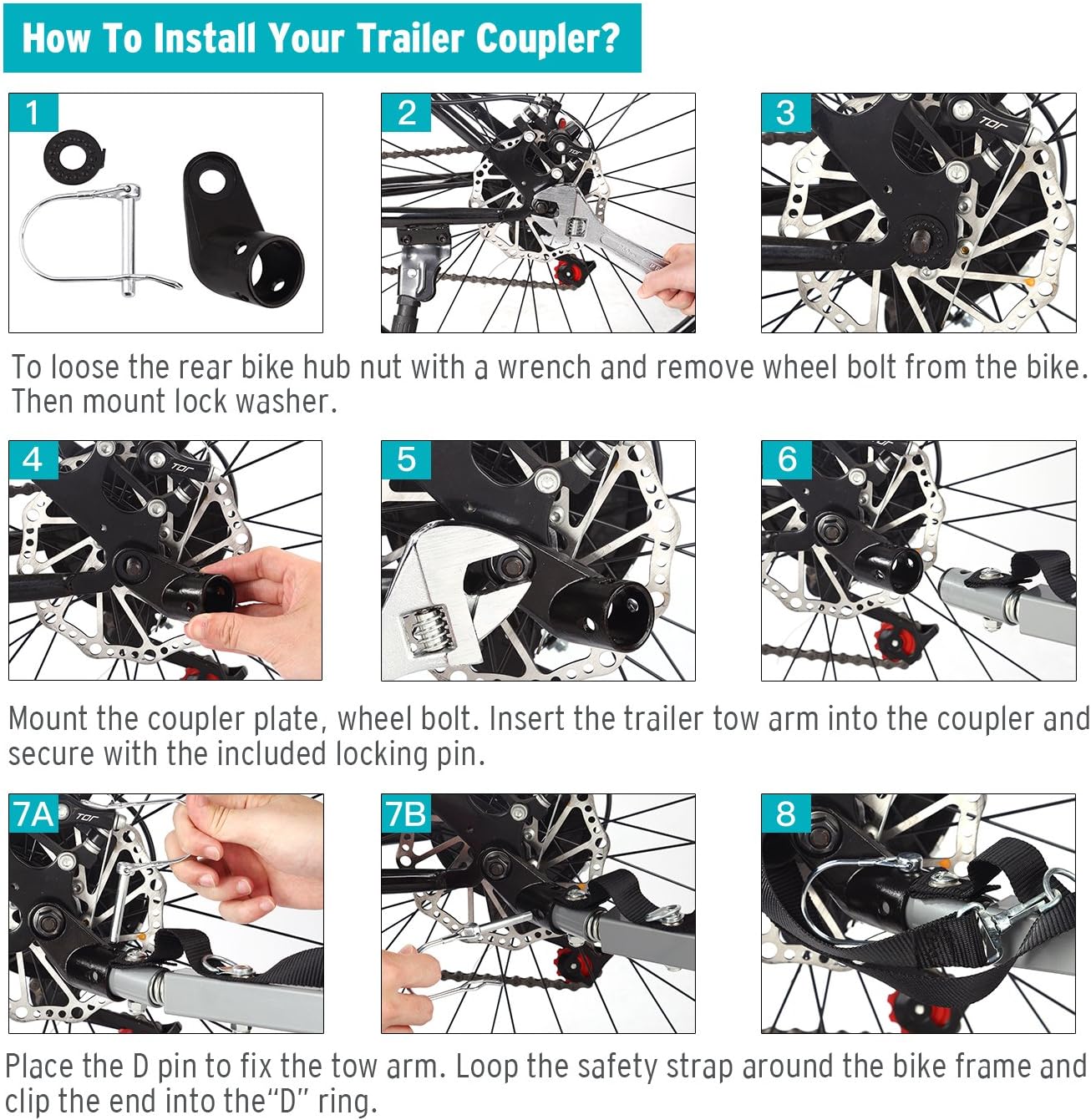 How To Install Your Trailer Coupler?

1

2

3

To loose the rear bike hub nut with a wrench and remove wheel bolt from the bike. Then mount lock washer.

4

5

6

Mount the coupler plate, wheel bolt. Insert the trailer tow arm into the coupler and secure with the included locking pin.

7A

7B

8

Place the D pin to fix the tow arm. Loop the safety strap around the bike frame and clip the end into the"D" ring.