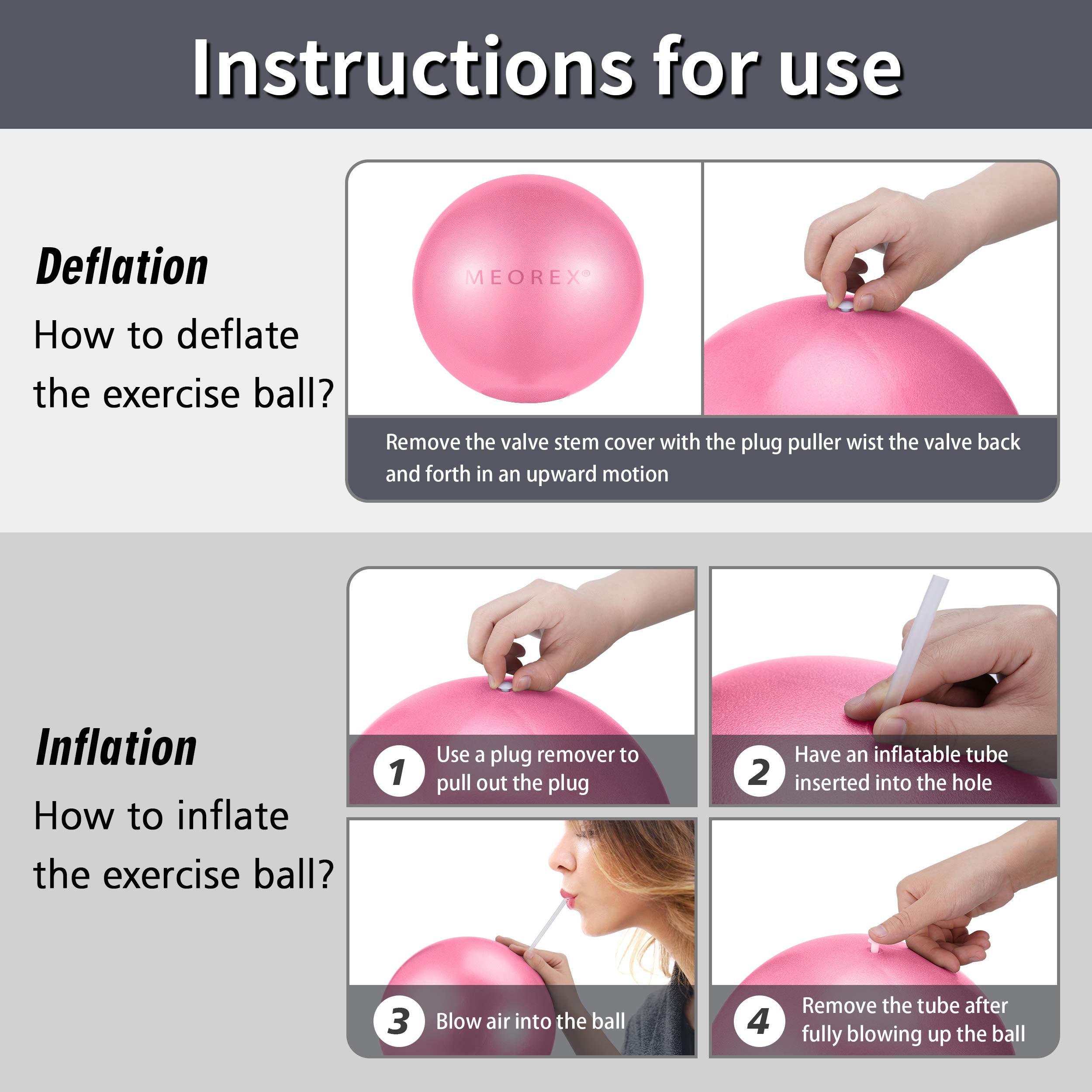 Instructions for use

Deflation

How to deflate the exercise ball?

MEOREX®

Remove the valve stem cover with the plug puller wist the valve back and forth in an upward motion

Inflation

How to inflate the exercise ball?

1 Use a plug remover to pull out the plug

2 Have an inflatable tube inserted into the hole

3 Blow air into the ball

4 Remove the tube after fully blowing up the ball