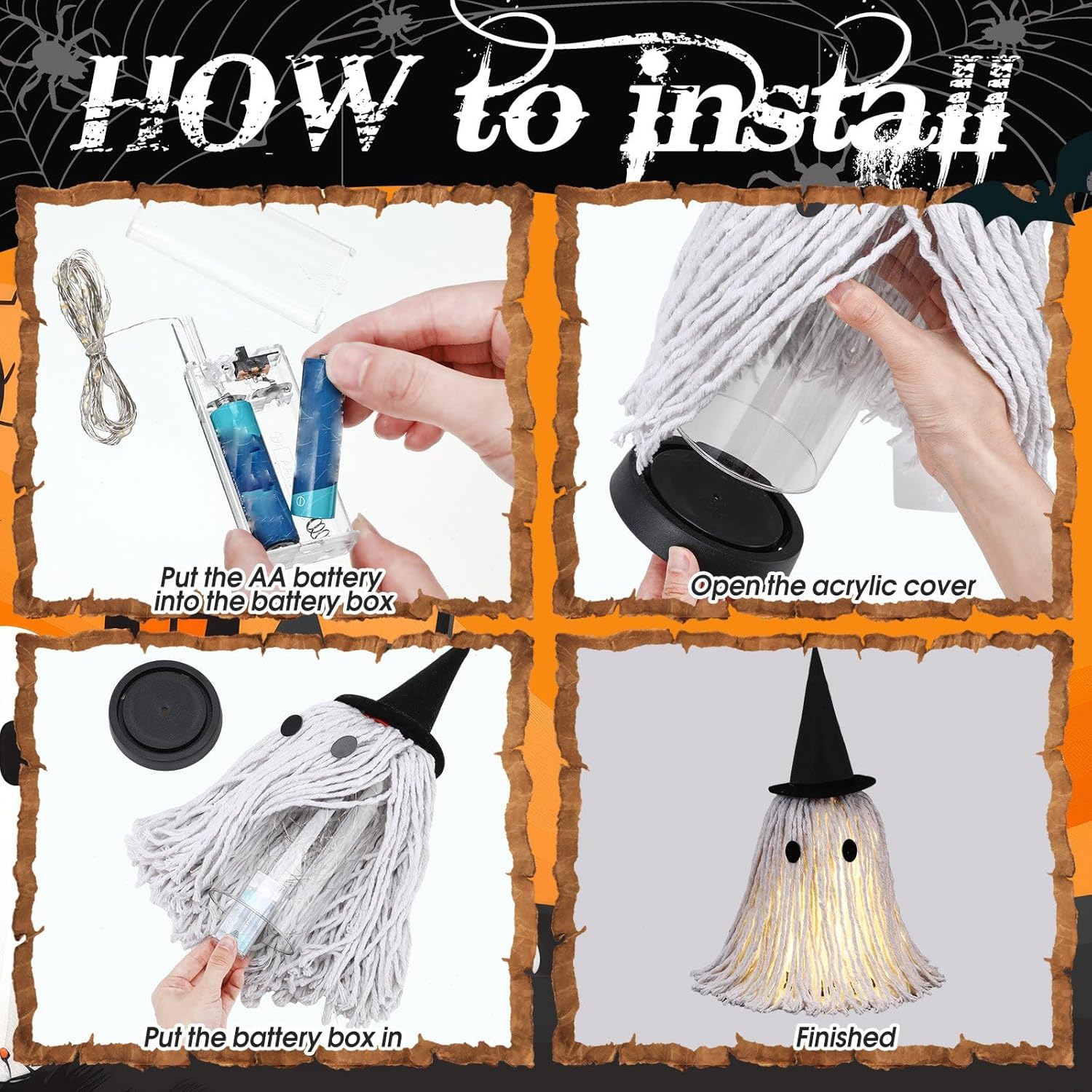 HOW to install

Put the AA battery into the battery box

Open the acrylic cover

Put the battery box in

Finished