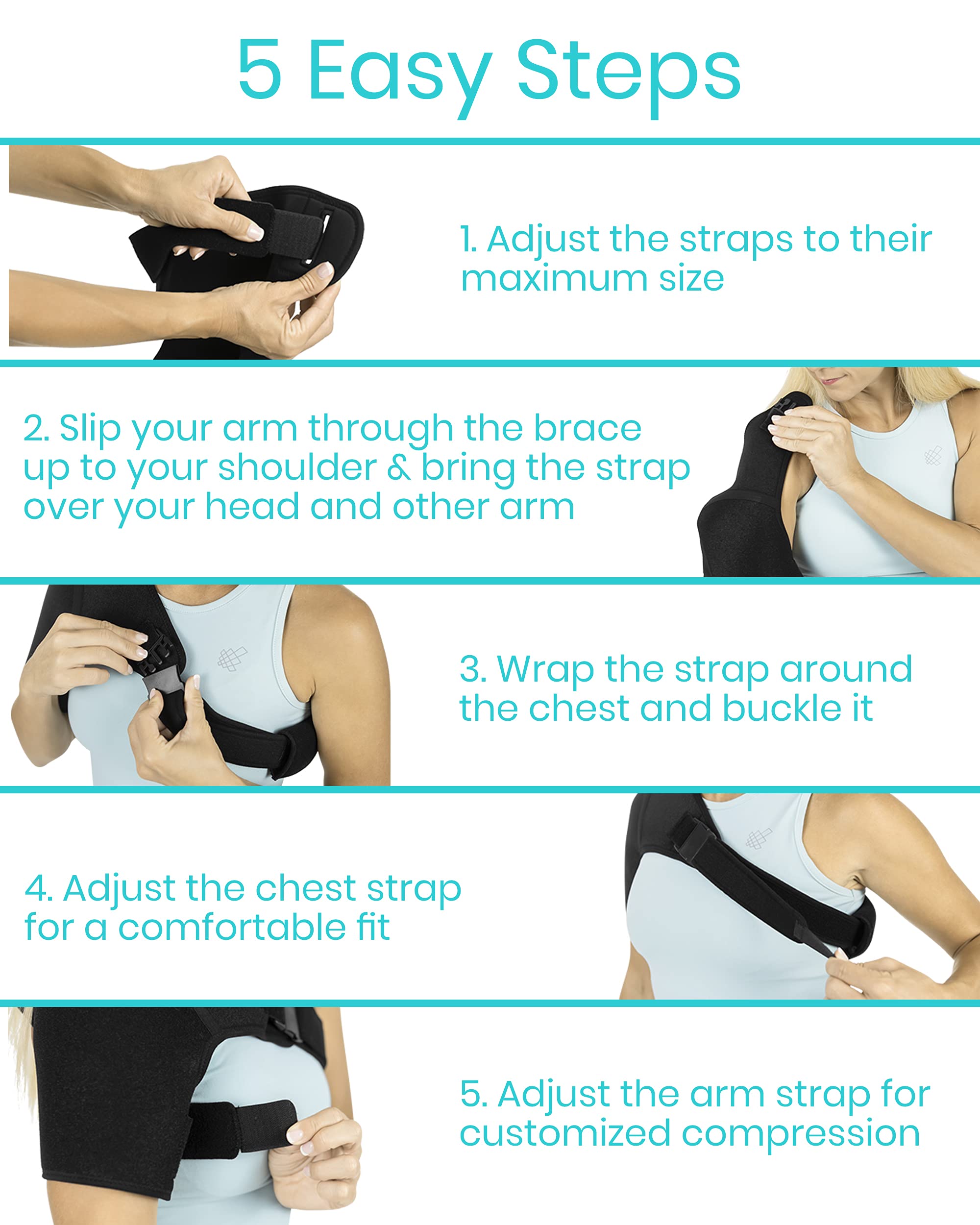 5 Easy Steps

1. Adjust the straps to their maximum size

2. Slip your arm through the brace up to your shoulder & bring the strap over your head and other arm

3. Wrap the strap around the chest and buckle it

4. Adjust the chest strap for a comfortable fit

5. Adjust the arm strap for customized compression