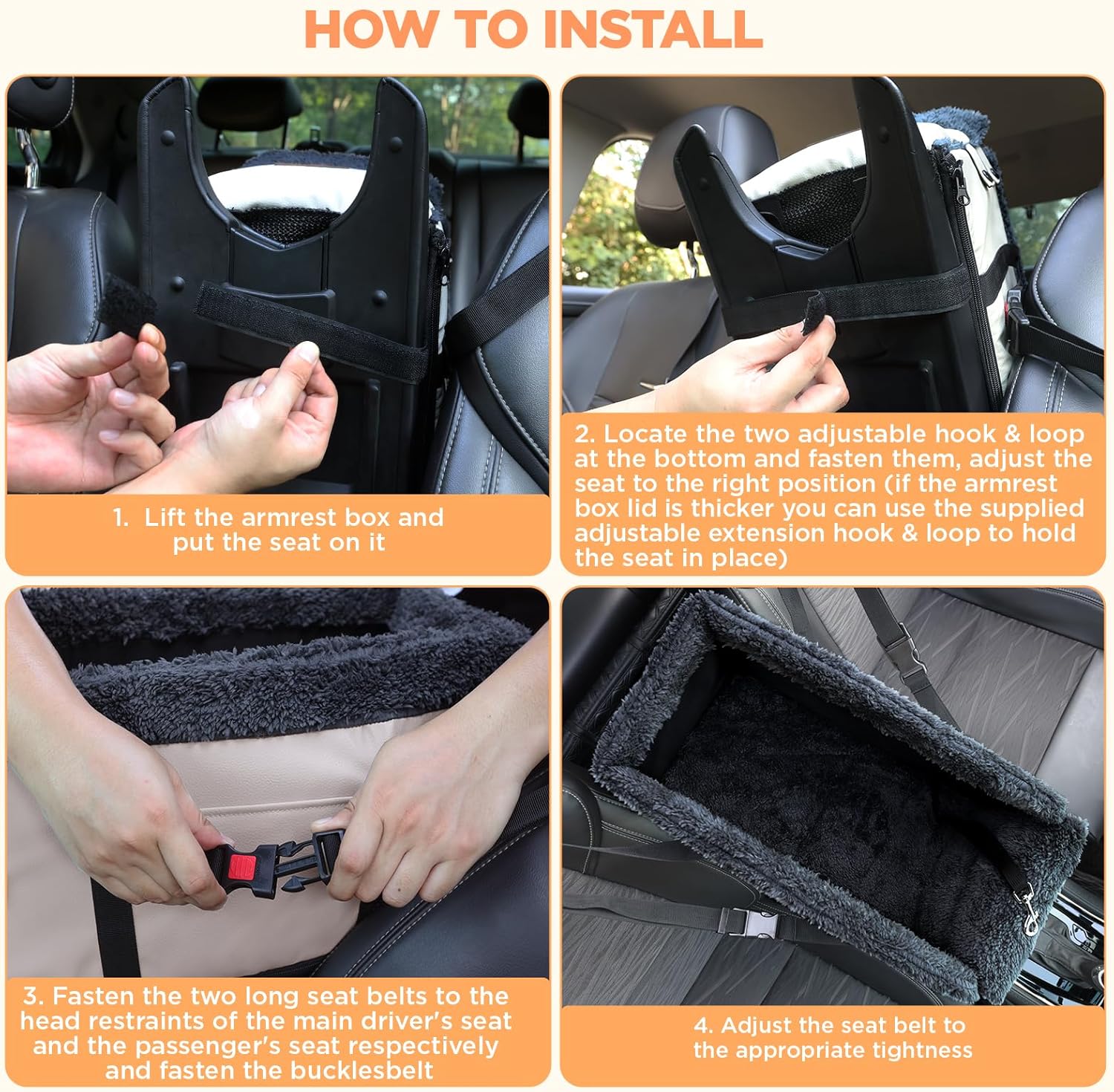 HOW TO INSTALL

1. Lift the armrest box and put the seat on it

2. Locate the two adjustable hook & loop at the bottom and fasten them, adjust the seat to the right position (if the armrest box lid is thicker you can use the supplied adjustable extension hook & loop to hold the seat in place)

3. Fasten the two long seat belts to the head restraints of the main driver's seat and the passenger's seat respectively and fasten the bucklesbelt

4. Adjust the seat belt to the appropriate tightness