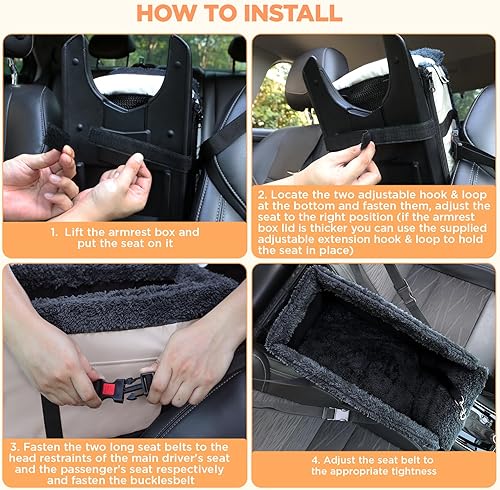 HOW TO INSTALL

1. Lift the armrest box and put the seat on it

2. Locate the two adjustable hook & loop at the bottom and fasten them, adjust the seat to the right position (if the armrest box lid is thicker you can use the supplied adjustable extension hook & loop to hold the seat in place)

3. Fasten the two long seat belts to the head restraints of the main driver's seat and the passenger's seat respectively and fasten the bucklesbelt

4. Adjust the seat belt to the appropriate tightness