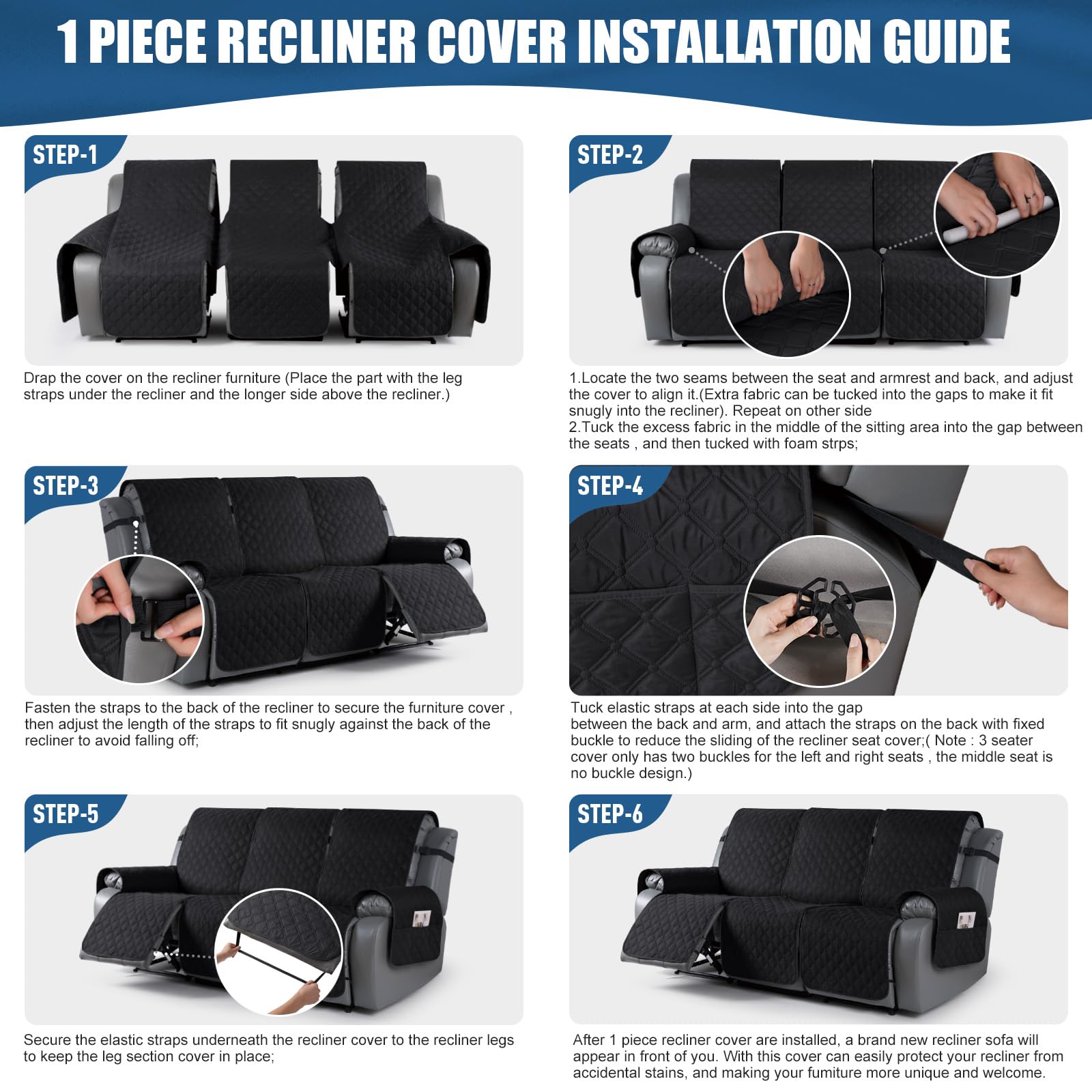 1 PIECE RECLINER COVER INSTALLATION GUIDE

STEP-1

Drap the cover on the recliner furniture (Place the part with the leg straps under the recliner and the longer side above the recliner.)

STEP-2

1.Locate the two seams between the seat and armrest and back, and adjust the cover to align it.(Extra fabric can be tucked into the gaps to make it fit snugly into the recliner). Repeat on other side
2.Tuck the excess fabric in the middle of the sitting area into the gap between the seats , and then tucked with foam strps;

STEP-3

Fasten the straps to the back of the recliner to secure the furniture cover , then adjust the length of the straps to fit snugly against the back of the recliner to avoid falling off;

STEP-4

Tuck elastic straps at each side into the gap
between the back and arm, and attach the straps on the back with fixed buckle to reduce the sliding of the recliner seat cover;( Note : 3 seater cover only has two buckles for the left and right seats , the middle seat is no buckle design.)

STEP-5

Secure the elastic straps underneath the recliner cover to the recliner legs to keep the leg section cover in place;

STEP-6

After 1 piece recliner cover are installed, a brand new recliner sofa will appear in front of you. With this cover can easily protect your recliner from accidental stains, and making your furniture more unique and welcome.