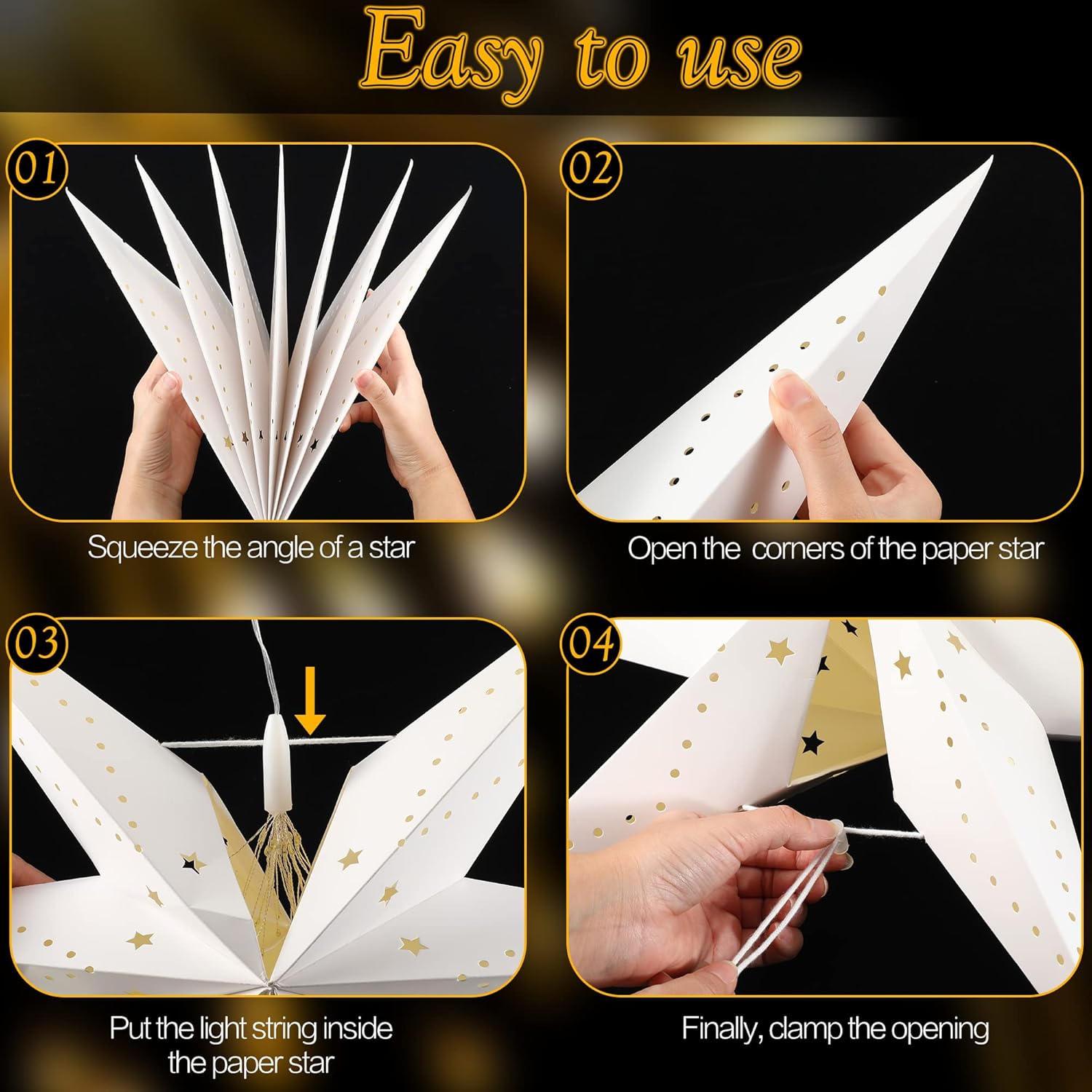 Easy to use

01

Squeeze the angle of a star

02

Open the  corners of the paper star

03

Put the light string inside the paper star

04

Finally, clamp the opening