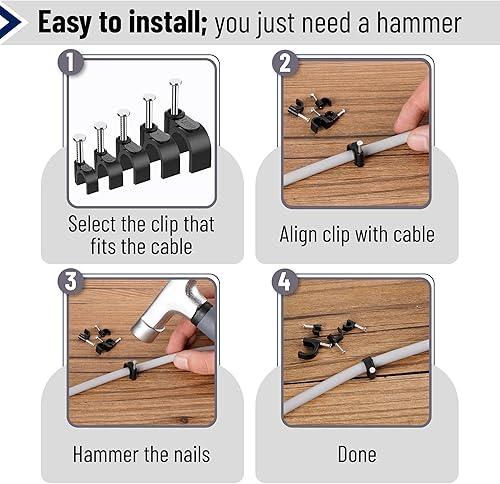 Easy to install; you just need a hammer

1

Select the clip that fits the cable

2

Align clip with cable

3

Hammer the nails

4

Done