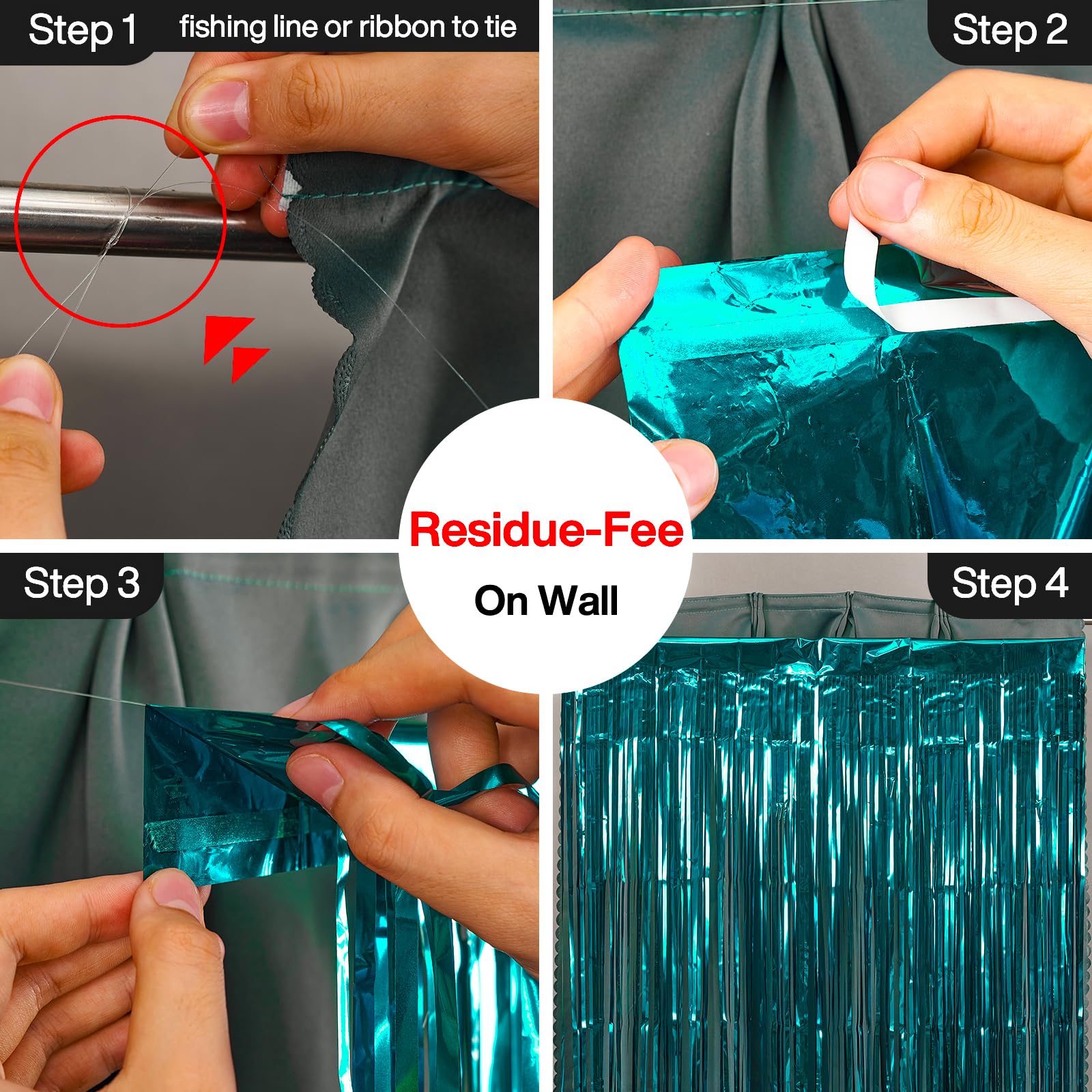 Step 1 fishing line or ribbon to tie

Step 2

Residue-Fee

On Wall

Step 3

Step 4