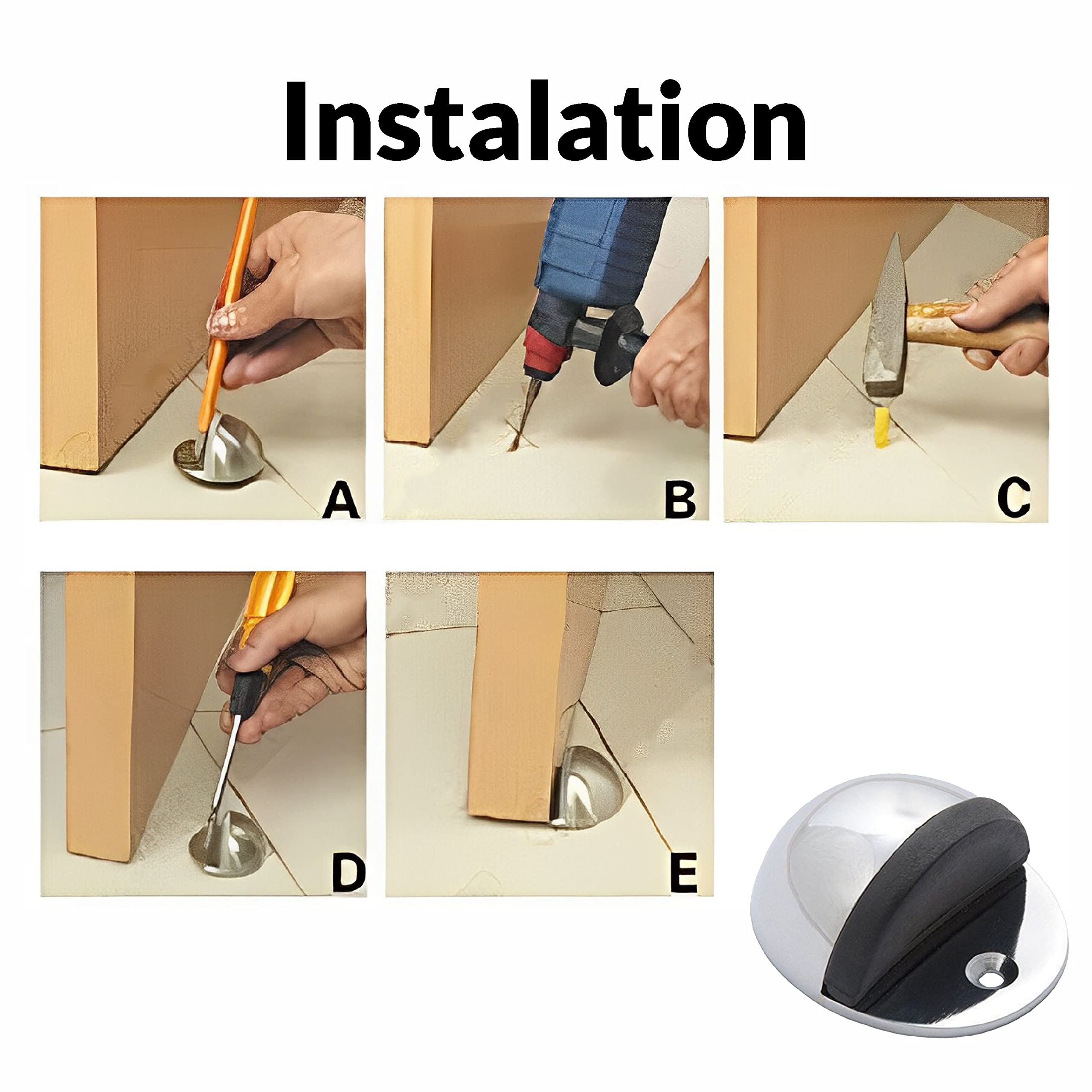 Instalation

A

B

C

D

E