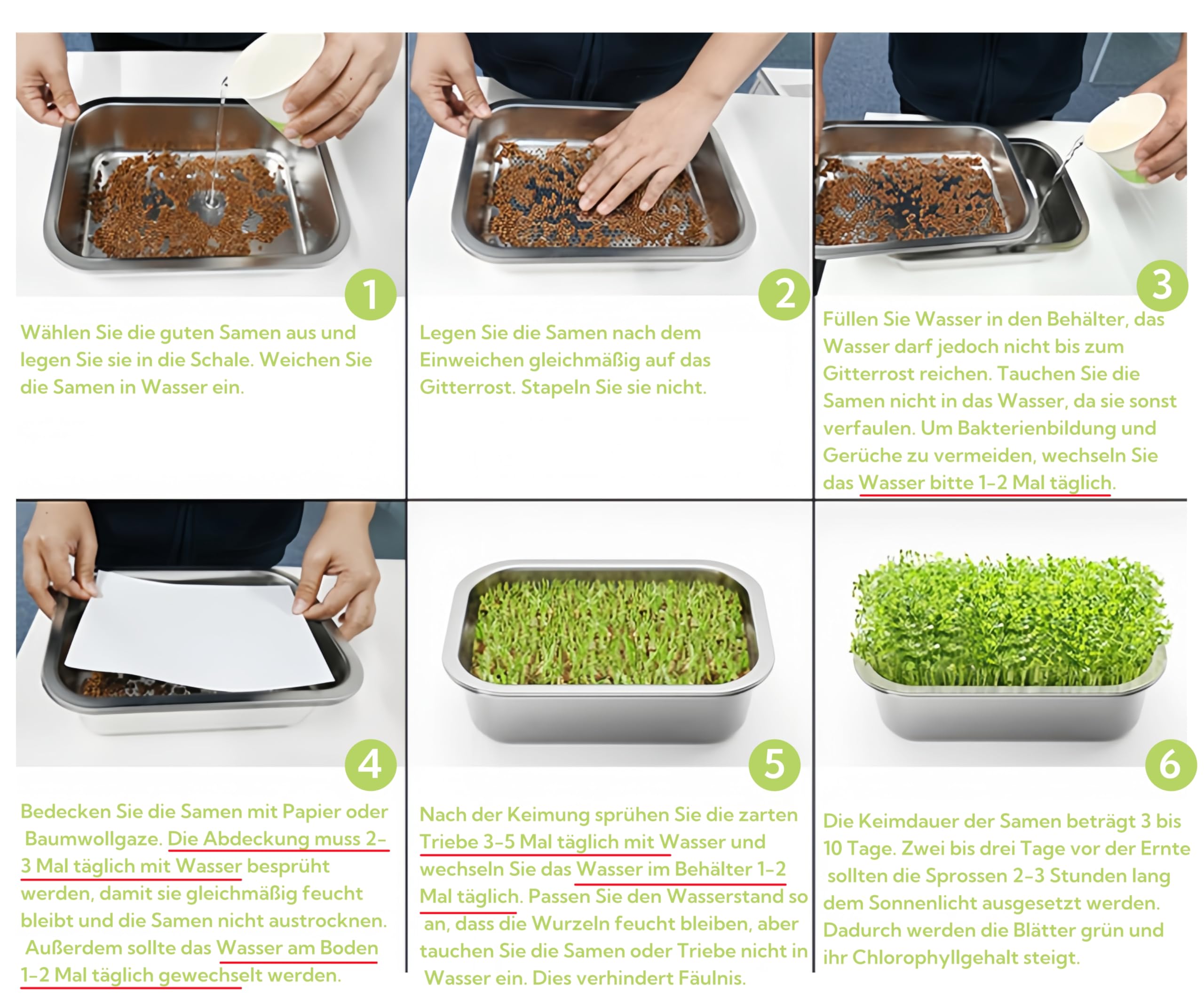 1

Wählen Sie die guten Samen aus und legen Sie sie in die Schale. Weichen Sie die Samen in Wasser ein.

2

Legen Sie die Samen nach dem Einweichen gleichmäßig auf das Gitterrost. Stapeln Sie sie nicht.

3

Füllen Sie Wasser in den Behälter, das Wasser darf jedoch nicht bis zum Gitterrost reichen. Tauchen Sie die Samen nicht in das Wasser, da sie sonst verfaulen. Um Bakterienbildung und Gerüche zu vermeiden, wechseln Sie das Wasser bitte 1-2 Mal täglich.

4

Bedecken Sie die Samen mit Papier oder Baumwollgaze. Die Abdeckung muss 2-3 Mal täglich mit Wasser besprüht werden, damit sie gleichmäßig feucht bleibt und die Samen nicht austrocknen. Außerdem sollte das Wasser am Boden 1-2 Mal täglich gewechselt werden.

5

Nach der Keimung sprühen Sie die zarten Triebe 3-5 Mal täglich mit Wasser und wechseln Sie das Wasser im Behälter 1-2 Mal täglich. Passen Sie den Wasserstand so an, dass die Wurzeln feucht bleiben, aber tauchen Sie die Samen oder Triebe nicht in Wasser ein. Dies verhindert Fäulnis.

6

Die Keimdauer der Samen beträgt 3 bis 10 Tage. Zwei bis drei Tage vor der Ernte sollten die Sprossen 2-3 Stunden lang dem Sonnenlicht ausgesetzt werden. Dadurch werden die Blätter grün und ihr Chlorophyllgehalt steigt.