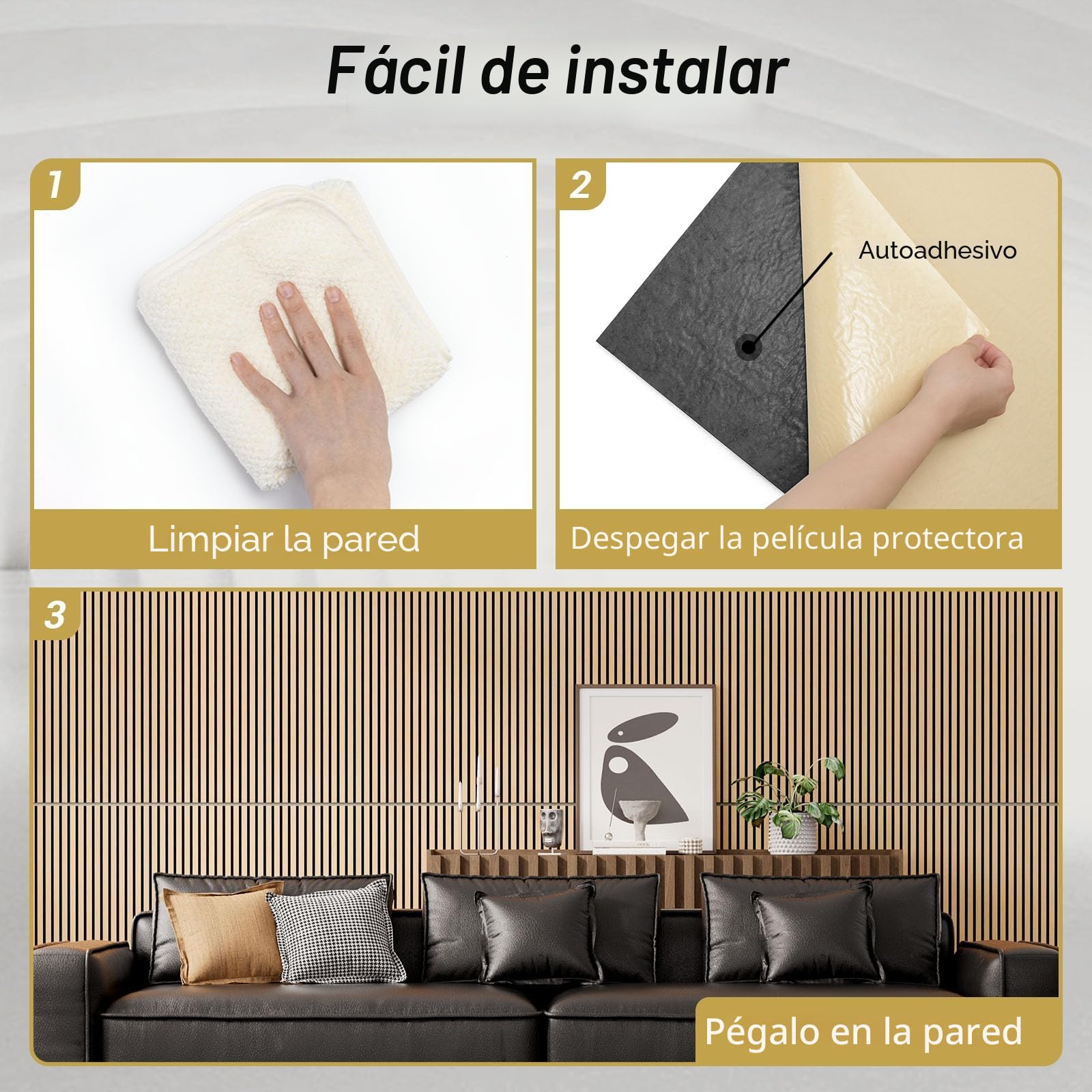 Fácil de instalar

1

Limpiar la pared

2

Autoadhesivo

Despegar la película protectora

3

Pégalo en la pared