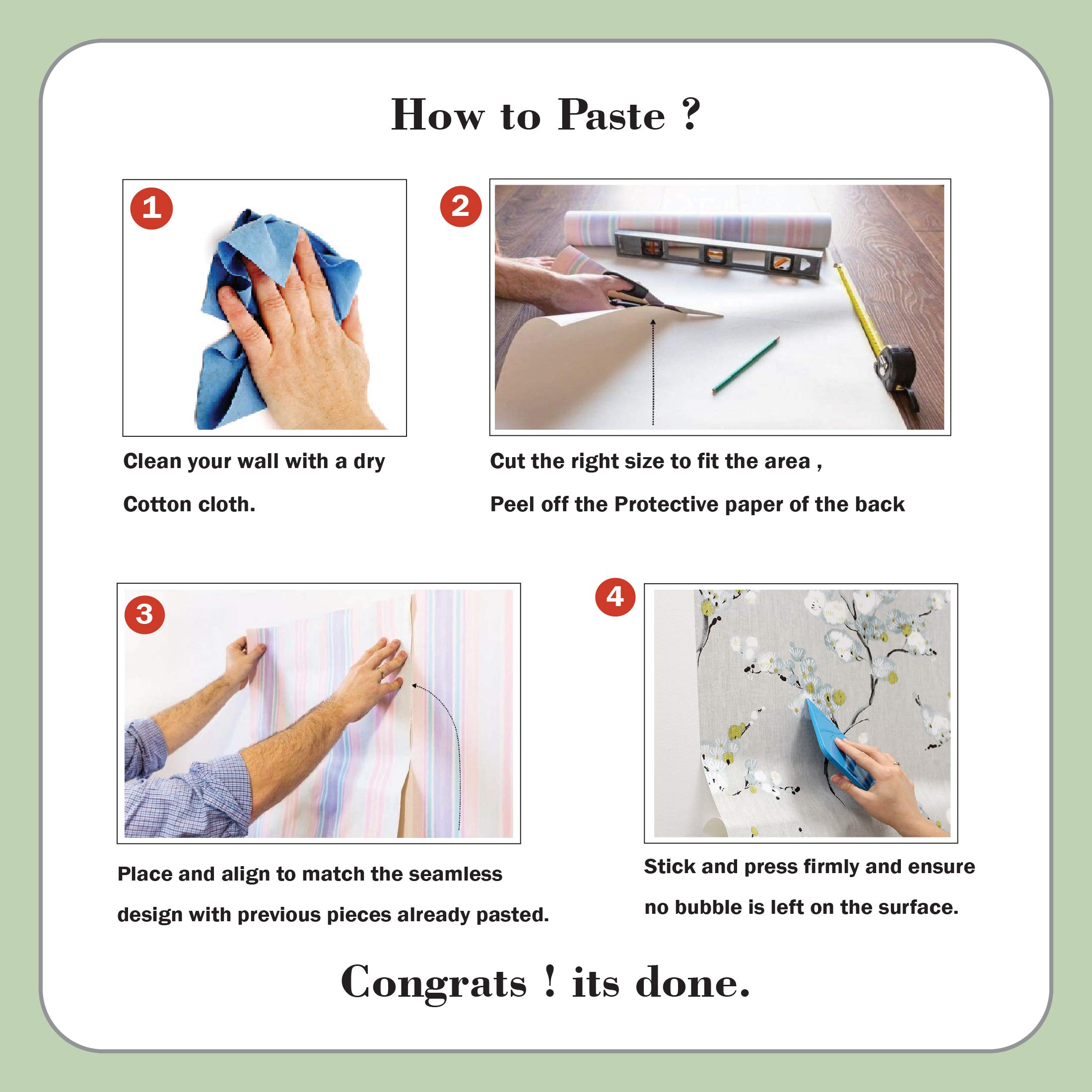 How to Paste ?

1

Clean your wall with a dry Cotton cloth.

2

Cut the right size to fit the area , Peel off the Protective paper of the back

3

Place and align to match the seamless design with previous pieces already pasted.

4

Stick and press firmly and ensure no bubble is left on the surface.

Congrats ! its done.