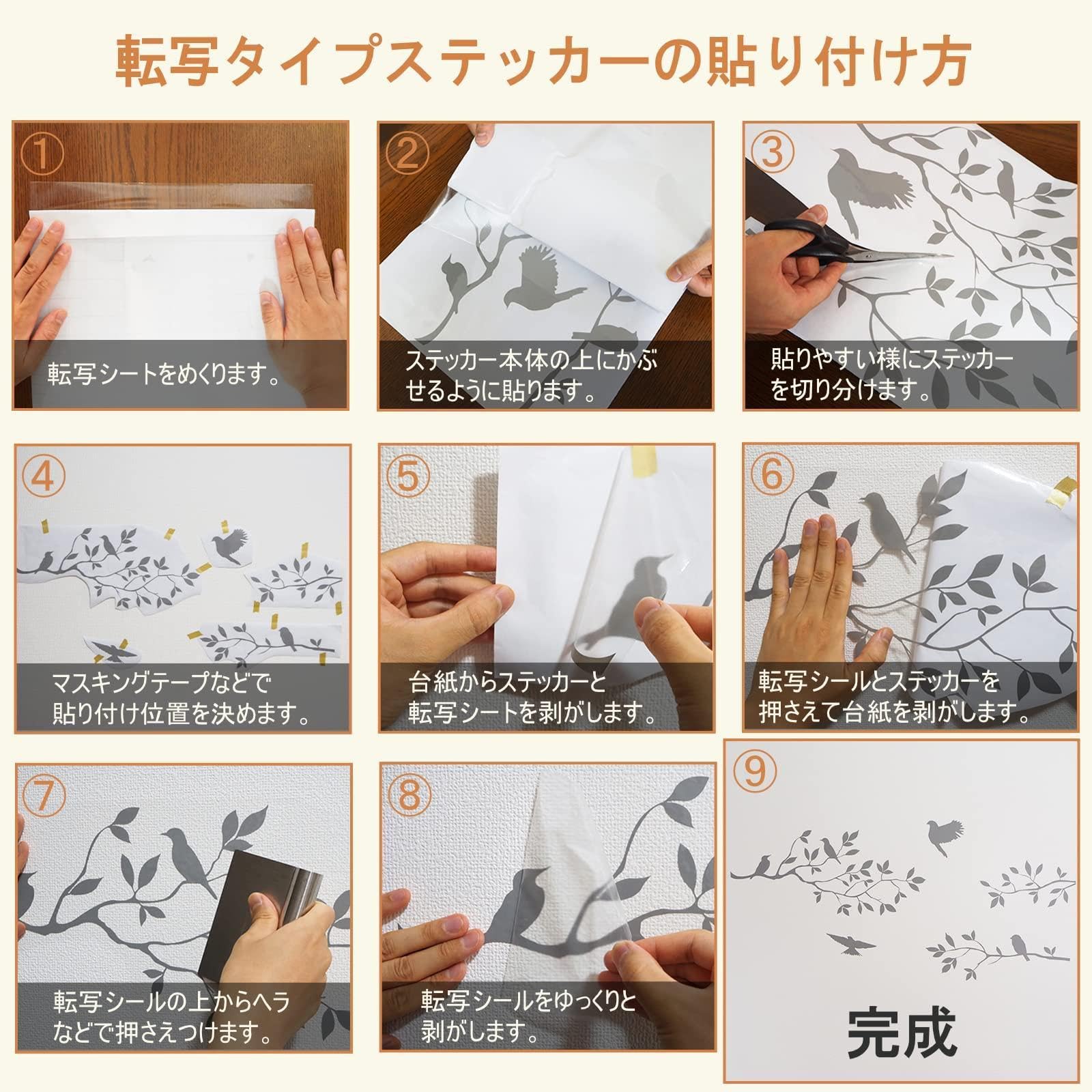 転写タイプステッカーの貼り付け方

①
転写シートをめくります。

②
ステッカー本体の上にかぶせるように貼ります。

③
貼りやすい様にステッカーを切り分けます。

④
マスキングテープなどで貼り付け位置を決めます。

⑤
台紙からステッカーと転写シートを剥がします。

⑥
転写シールとステッカーを押さえて台紙を剥がします。

⑦
転写シールの上からヘラなどで押さえつけます。

⑧
転写シールをゆっくりと剥がします。

⑨
完成