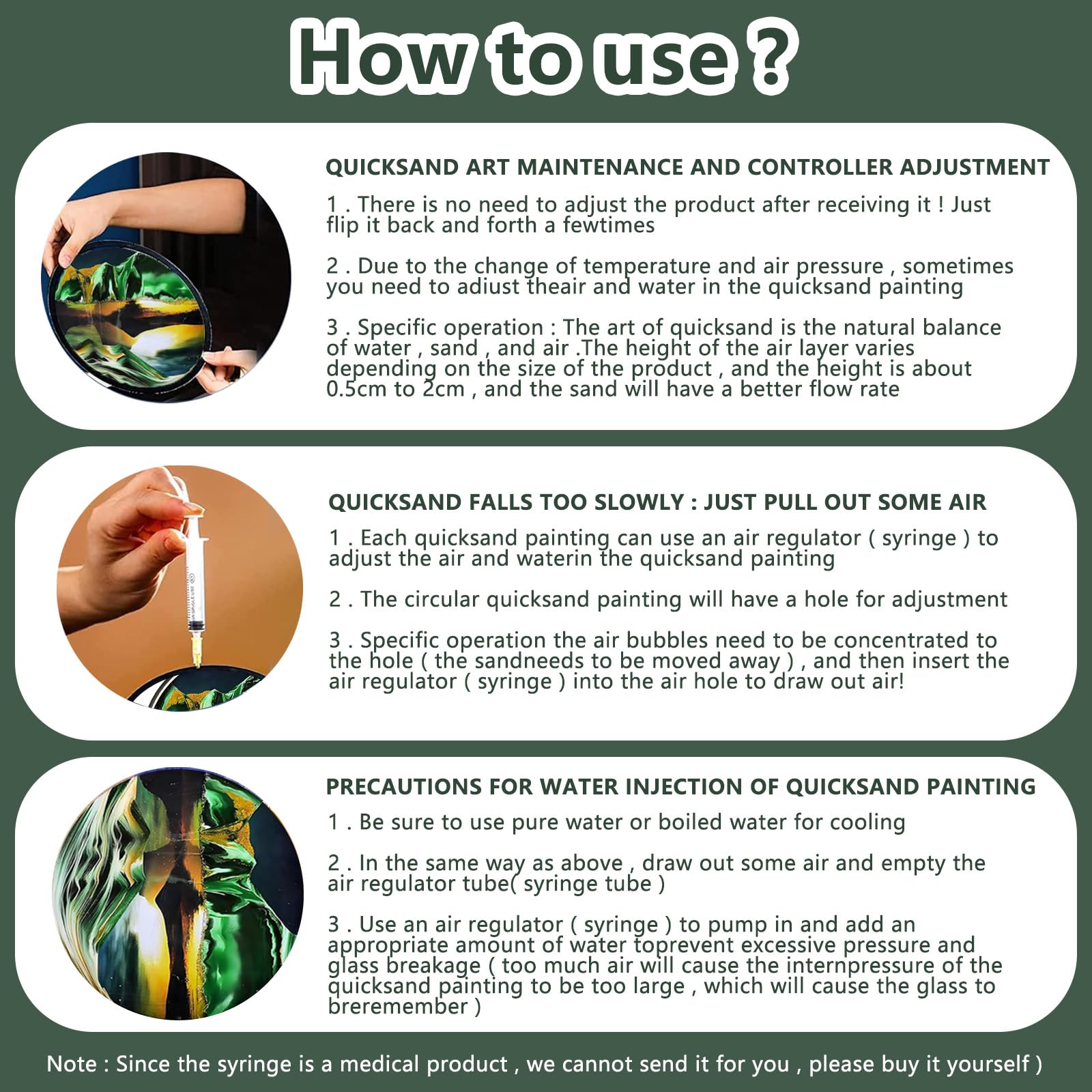 How to use ?

QUICKSAND ART MAINTENANCE AND CONTROLLER ADJUSTMENT

1 . There is no need to adjust the product after receiving it ! Just flip it back and forth a fewtimes

2 . Due to the change of temperature and air pressure , sometimes you need to adiust theair and water in the quicksand painting

3 . Specific operation : The art of quicksand is the natural balance of water , sand , and air .The height of the air layer varies depending on the size of the product , and the height is about 0.5cm to 2cm , and the sand will have a better flow rate

QUICKSAND FALLS TOO SLOWLY : JUST PULL OUT SOME AIR

1 . Each quicksand painting can use an air regulator ( syringe ) to adjust the air and waterin the quicksand painting

2 . The circular quicksand painting will have a hole for adjustment

3 . Specific operation the air bubbles need to be concentrated to the hole ( the sandneeds to be moved away ) , and then insert the air regulator ( syringe ) into the air hole to draw out air!

PRECAUTIONS FOR WATER INJECTION OF QUICKSAND PAINTING

1 . Be sure to use pure water or boiled water for cooling

2 . In the same way as above , draw out some air and empty the air regulator tube( syringe tube )

3 . Use an air regulator ( syringe ) to pump in and add an appropriate amount of water toprevent excessive pressure and glass breakage ( too much air will cause the internpressure of the quicksand painting to be too large , which will cause the glass to breremember )

Note : Since the syringe is a medical product , we cannot send it for you , please buy it yourself )