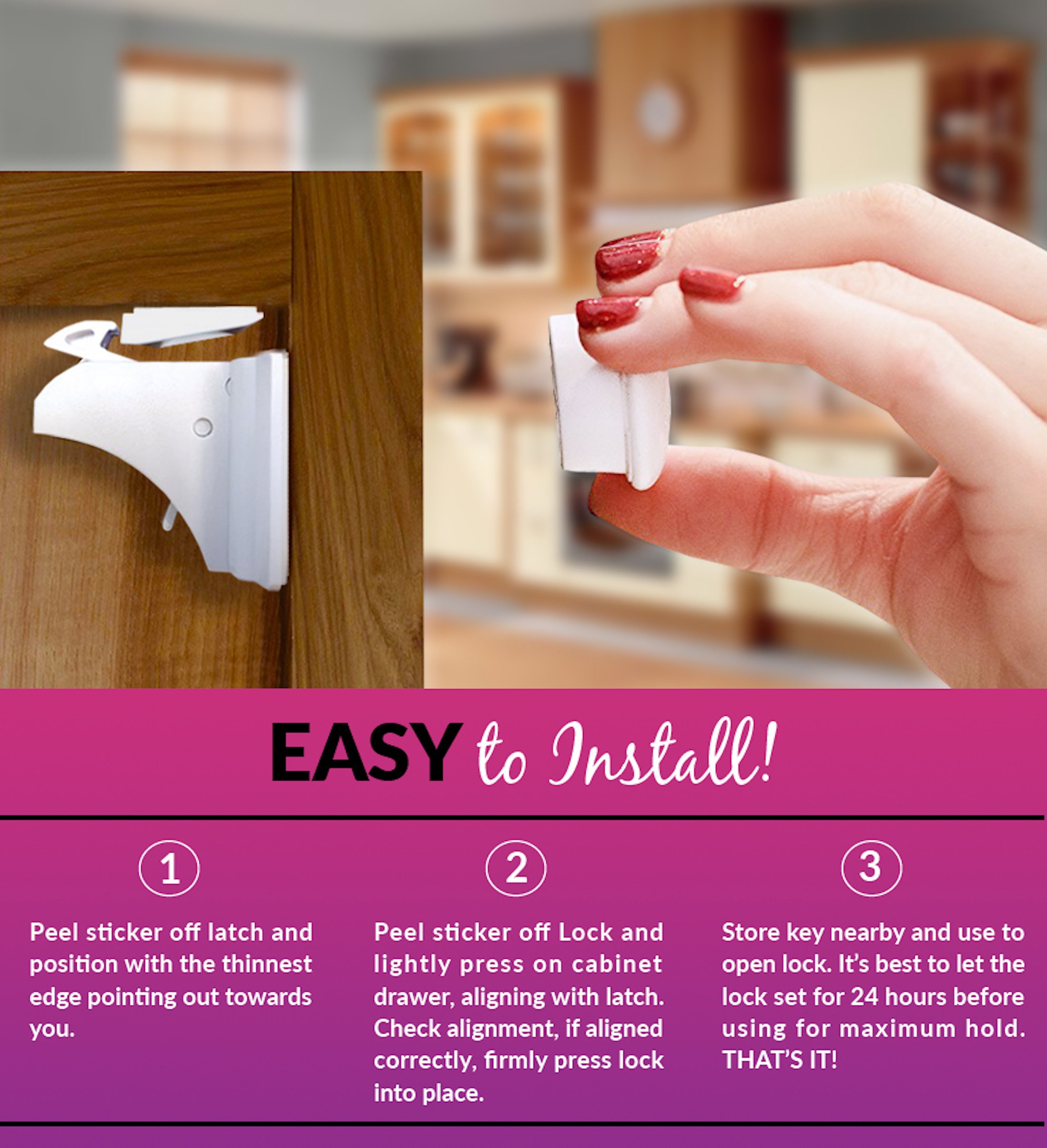 EASY to Install!

1

Peel sticker off latch and position with the thinnest edge pointing out towards you.

2

Peel sticker off Lock and lightly press on cabinet drawer, aligning with latch. Check alignment, if aligned correctly, firmly press lock into place.

3

Store key nearby and use to open lock. It's best to let the lock set for 24 hours before using for maximum hold. THAT'S IT!