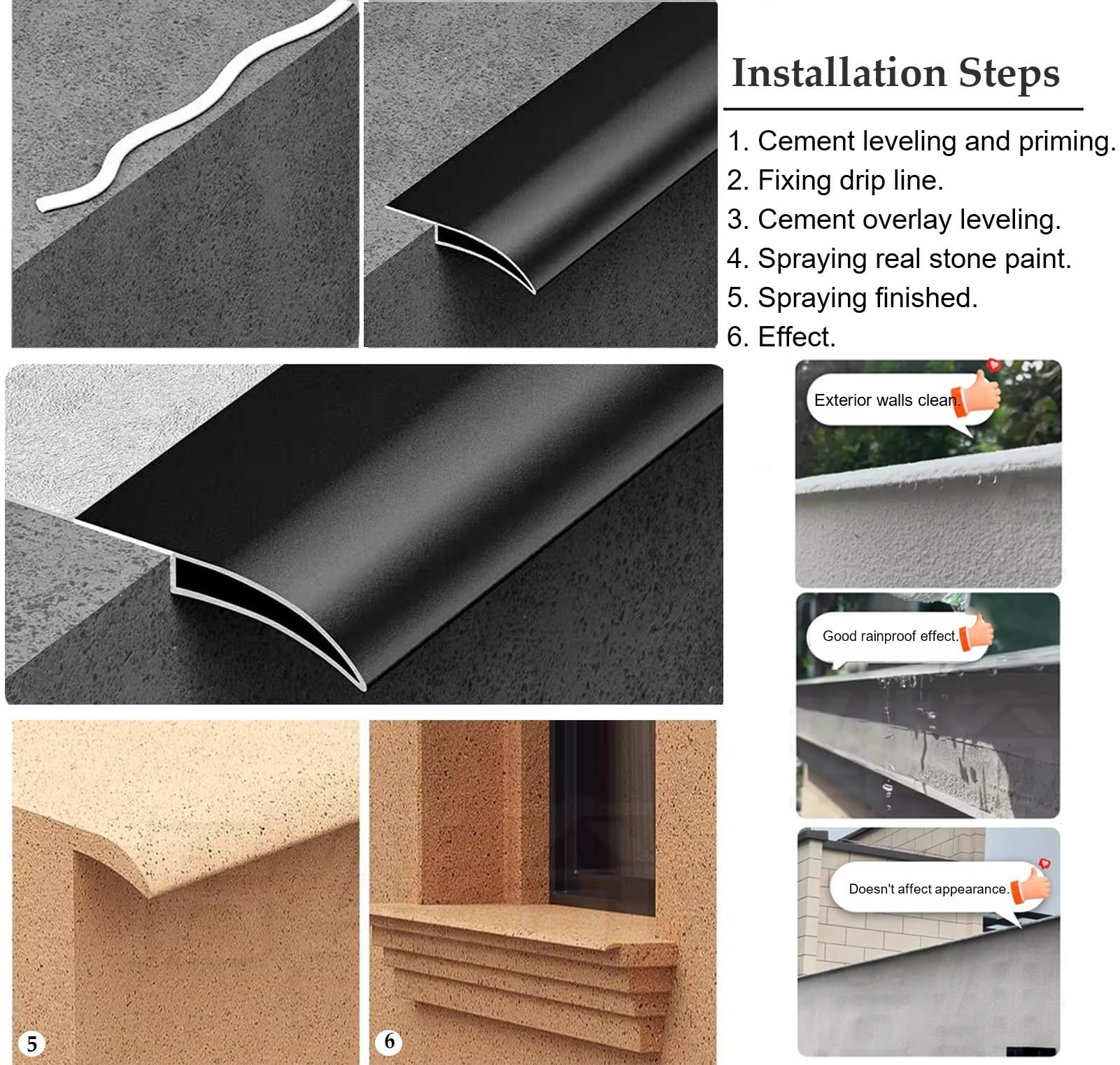 Installation Steps

1. Cement leveling and priming.
2. Fixing drip line.
3. Cement overlay leveling.
4. Spraying real stone paint.
5. Spraying finished.
6. Effect.

Exterior walls clean.

Good rainproof effect.

Doesn't affect appearance.

5

6