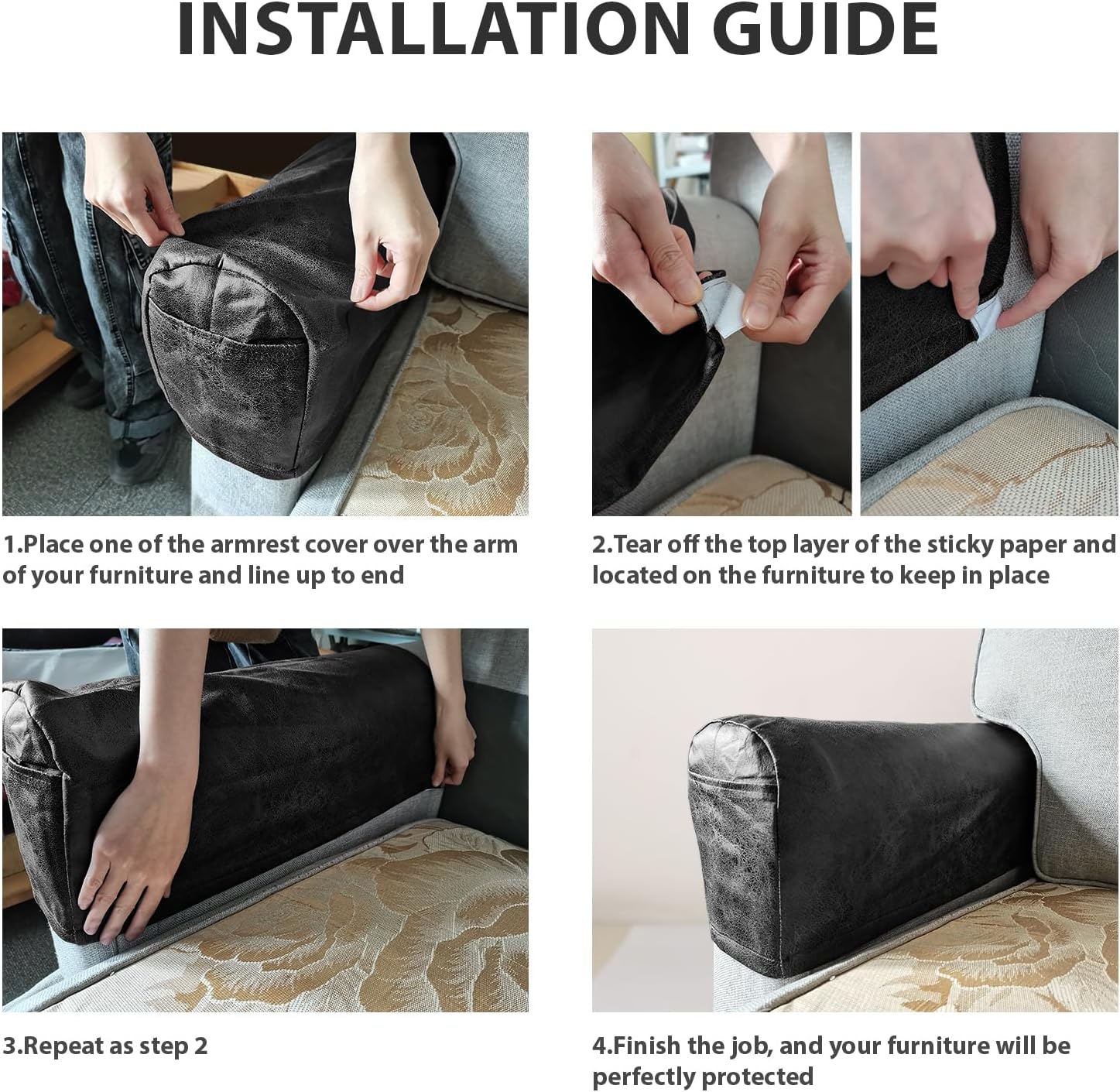 INSTALLATION GUIDE

1.Place one of the armrest cover over the arm of your furniture and line up to end

2.Tear off the top layer of the sticky paper and located on the furniture to keep in place

3.Repeat as step 2

4.Finish the job, and your furniture will be perfectly protected