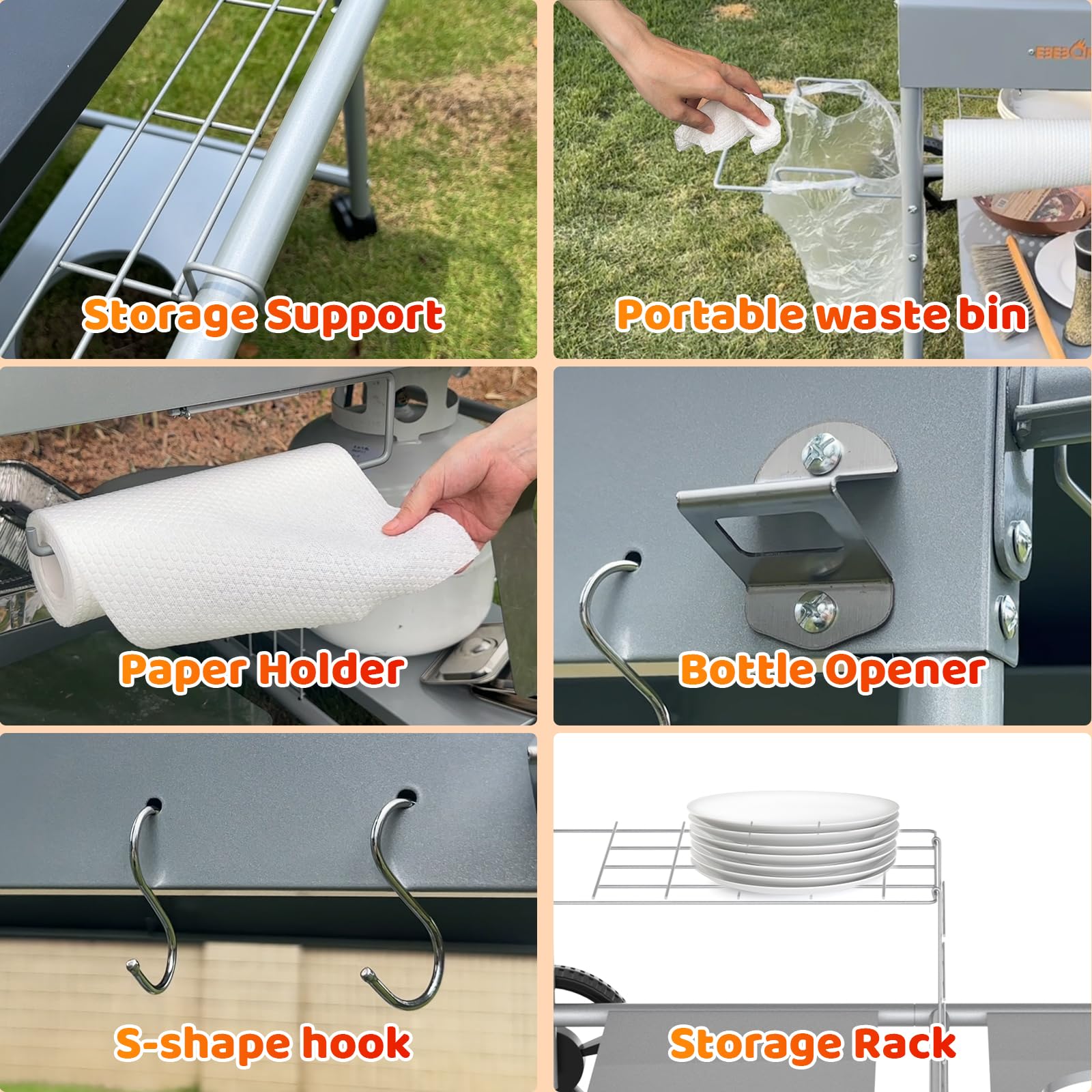 Storage Support

Portable waste bin

Paper Holder

Bottle Opener

S-shape hook

Storage Rack