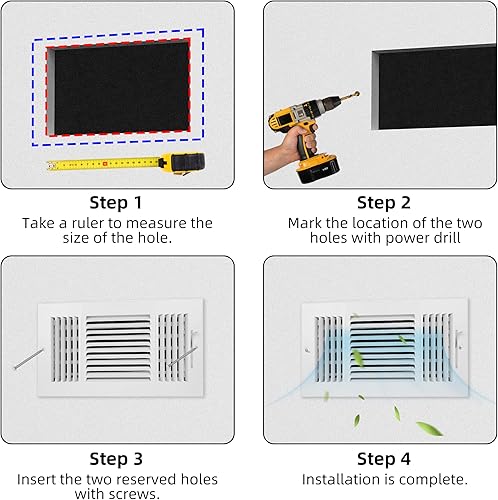 Step 1
Take a ruler to measure the size of the hole.

Step 2
Mark the location of the two holes with power drill

Step 3
Insert the two reserved holes with screws.

Step 4
Installation is complete.