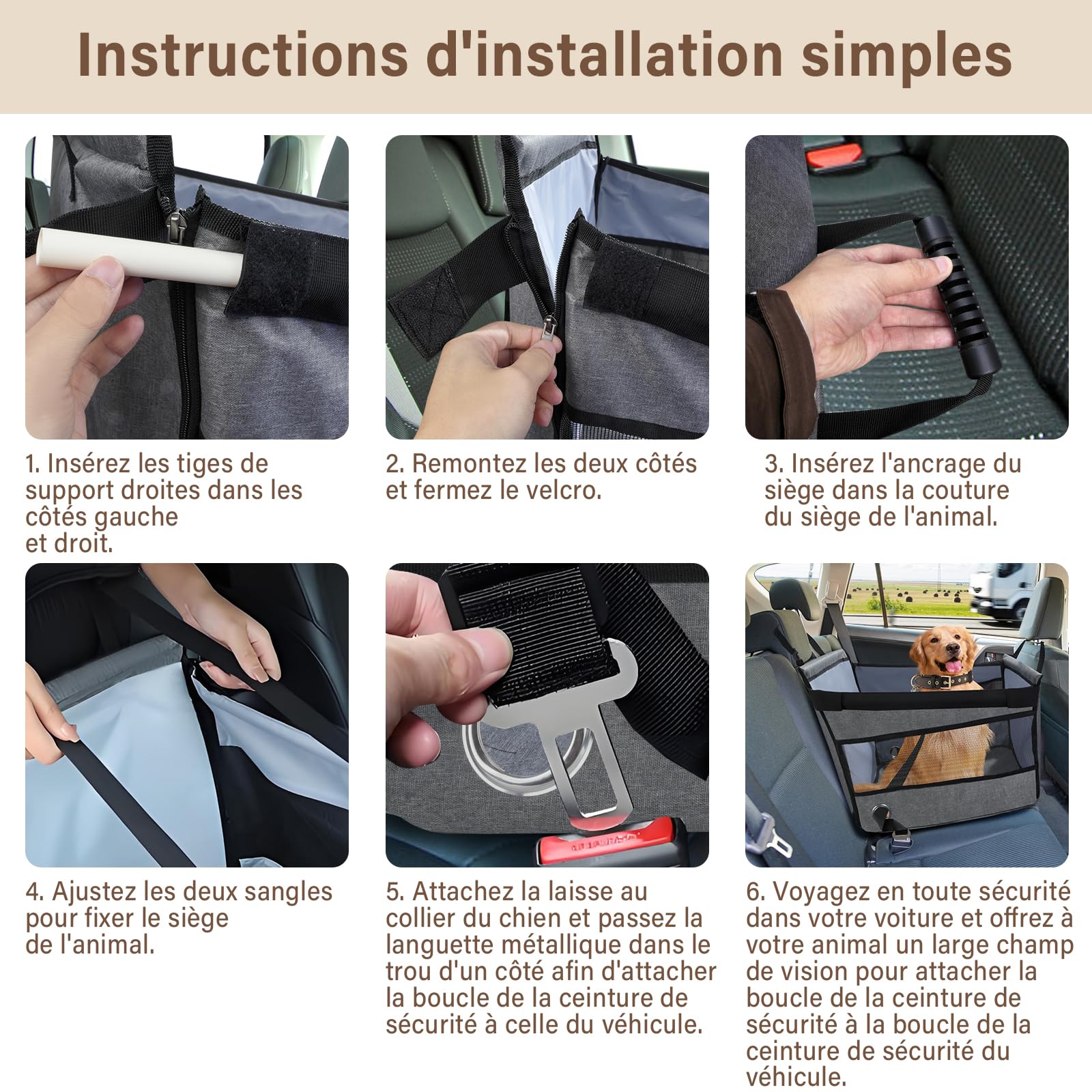 Instructions d'installation simples

1. Insérez les tiges de support droites dans les côtés gauche et droit.

2. Remontez les deux côtés et fermez le velcro.

3. Insérez l'ancrage du siège dans la couture du siège de l'animal.

4. Ajustez les deux sangles pour fixer le siège de l'animal.

5. Attachez la laisse au collier du chien et passez la languette métallique dans le trou d'un côté afin d'attacher la boucle de la ceinture de sécurité à celle du véhicule.

6. Voyagez en toute sécurité dans votre voiture et offrez à votre animal un large champ de vision pour attacher la boucle de la ceinture de sécurité à la boucle de la ceinture de sécurité du véhicule.