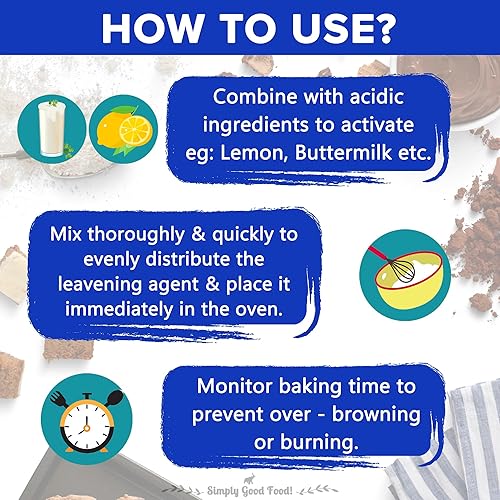 HOW TO USE?

Combine with acidic ingredients to activate eg: Lemon, Buttermilk etc.

Mix thoroughly & quickly to evenly distribute the leavening agent & place it immediately in the oven.

Monitor baking time to prevent over - browning or burning.

Simply Good Food!