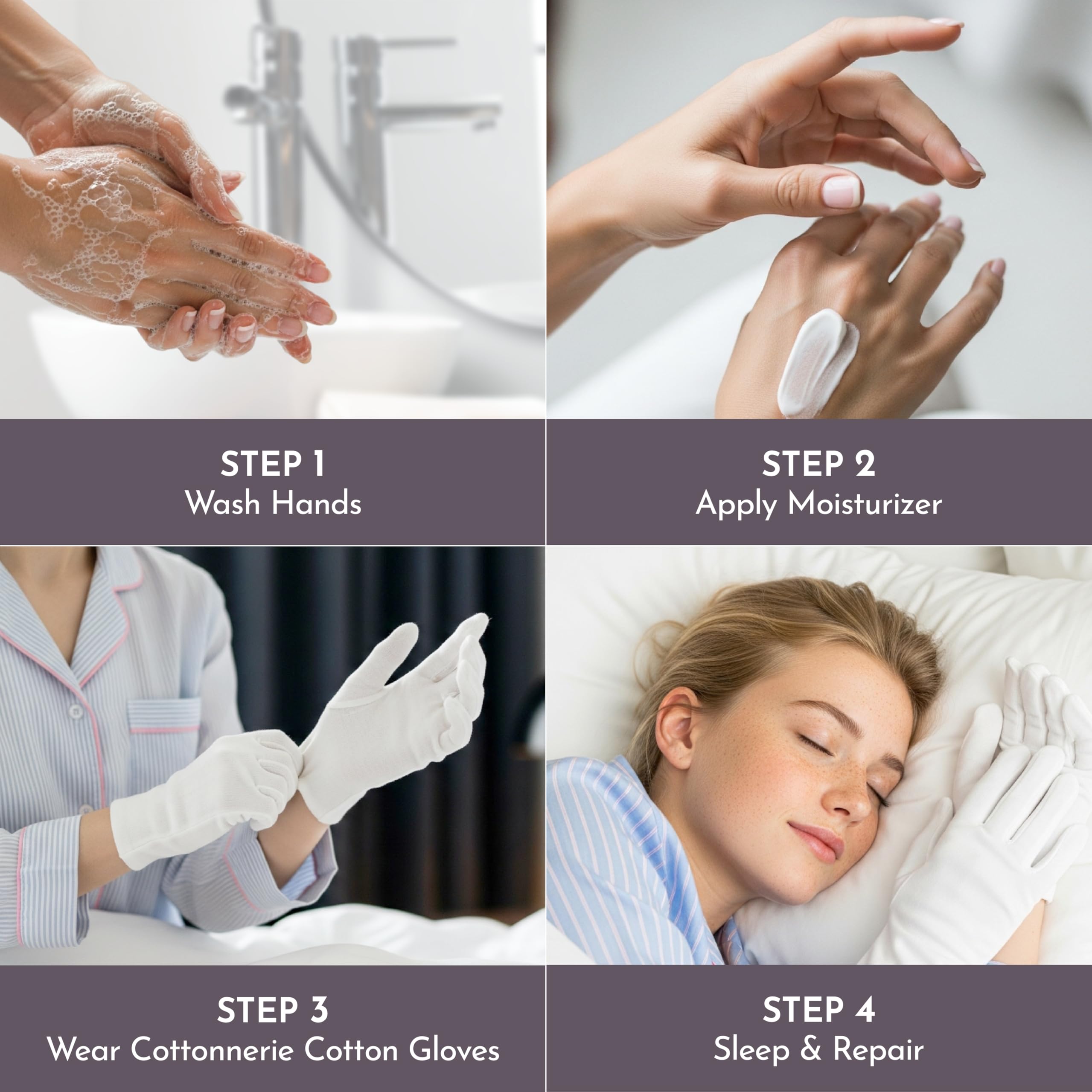 STEP 1
Wash Hands

STEP 2
Apply Moisturizer

STEP 3
Wear Cottonnerie Cotton Gloves

STEP 4
Sleep & Repair