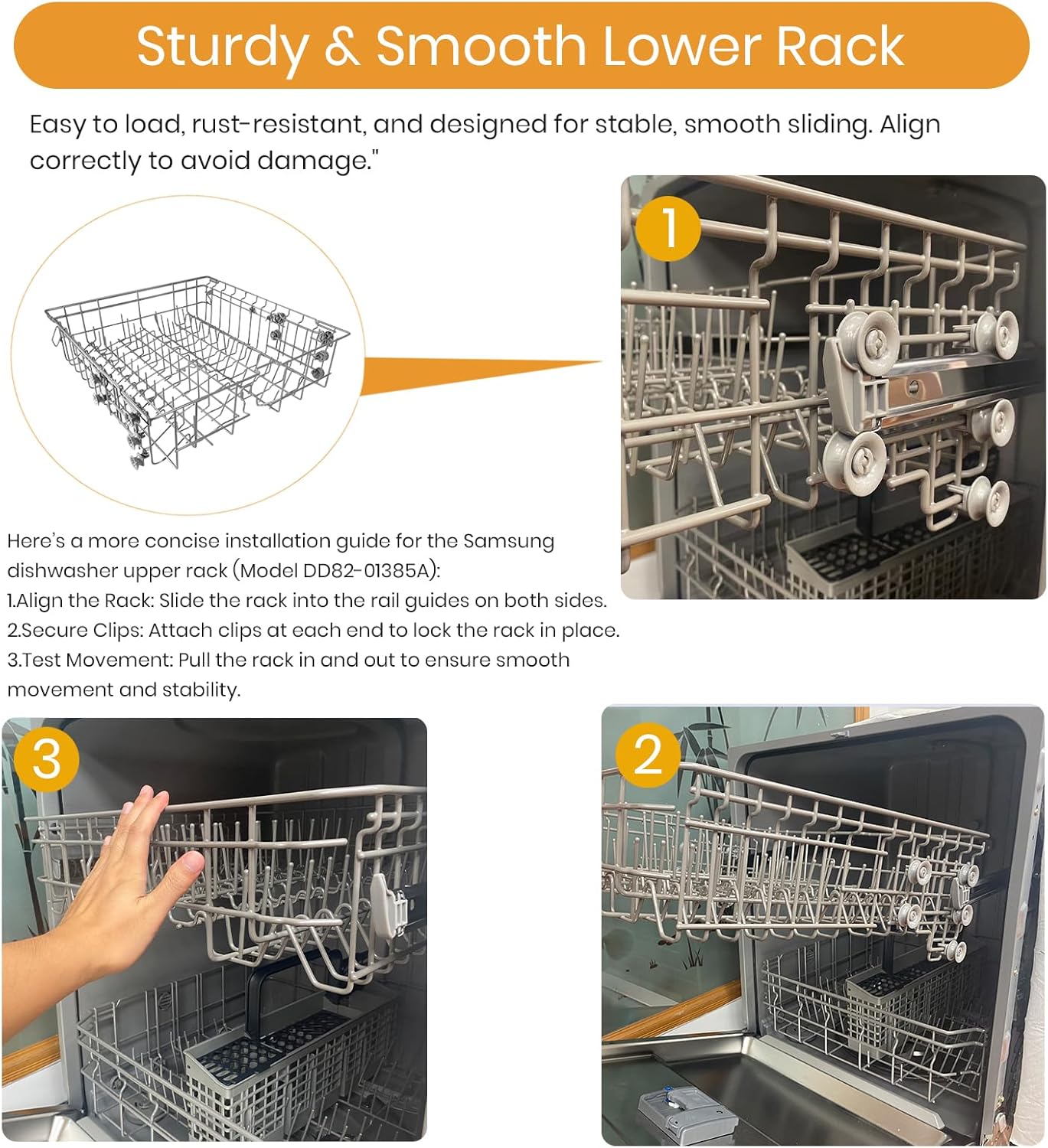 Sturdy & Smooth Lower Rack

Easy to load, rust-resistant, and designed for stable, smooth sliding. Align correctly to avoid damage."

1

Here's a more concise installation guide for the Samsung dishwasher upper rack (Model DD82-01385A):
1.Align the Rack: Slide the rack into the rail guides on both sides.
2.Secure Clips: Attach clips at each end to lock the rack in place.
3.Test Movement: Pull the rack in and out to ensure smooth movement and stability.

3

2