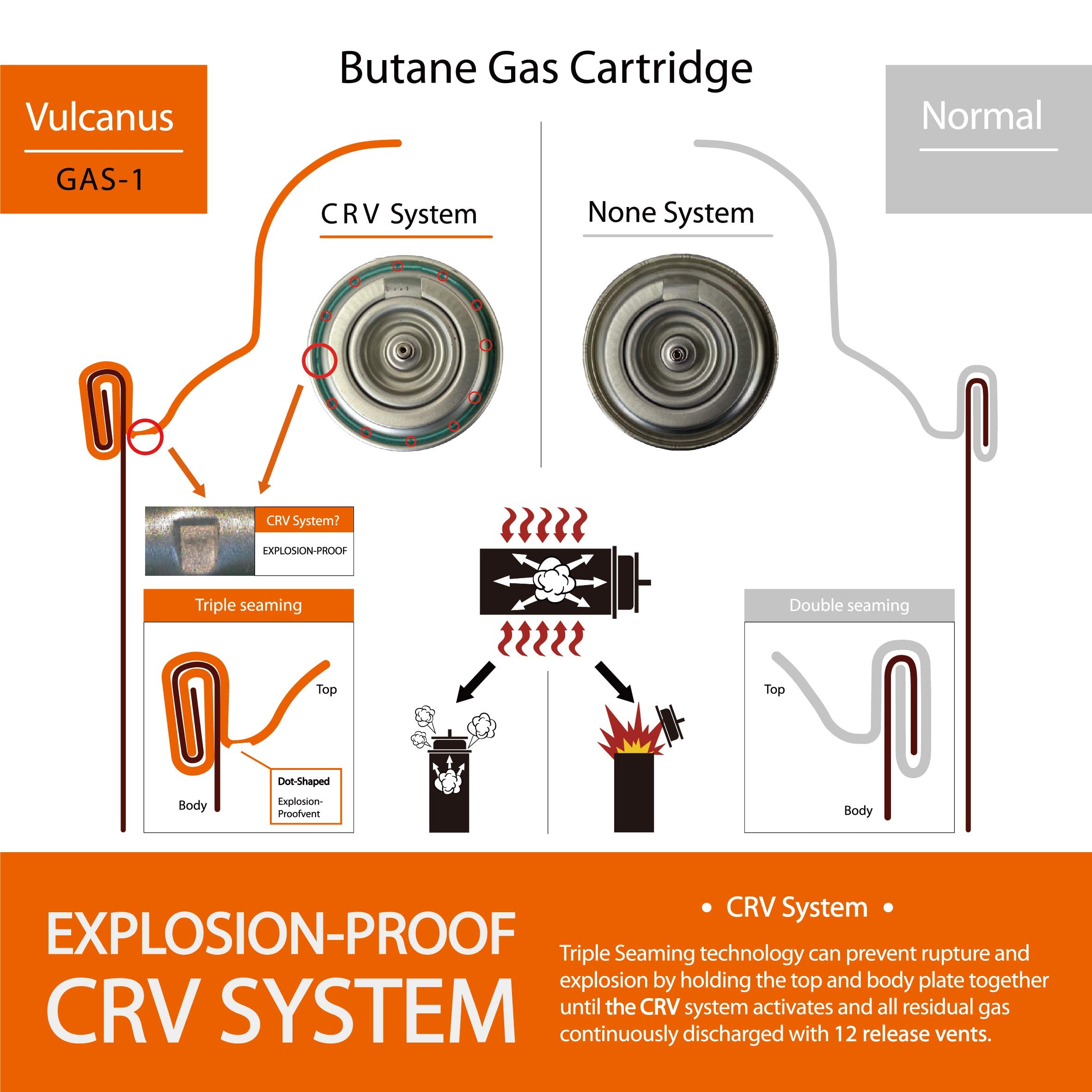 Butane Gas Cartridge

Vulcanus

GAS-1

Normal

CRV System

None System

CRV System?

EXPLOSION-PROOF

Triple seaming

Top

Body

Dot-Shaped

Explosion-Proofvent

Double seaming

Top

Body

EXPLOSION-PROOF

CRV SYSTEM

• CRV System •

Triple Seaming technology can prevent rupture and explosion by holding the top and body plate together until the CRV system activates and all residual gas continuously discharged with 12 release vents.