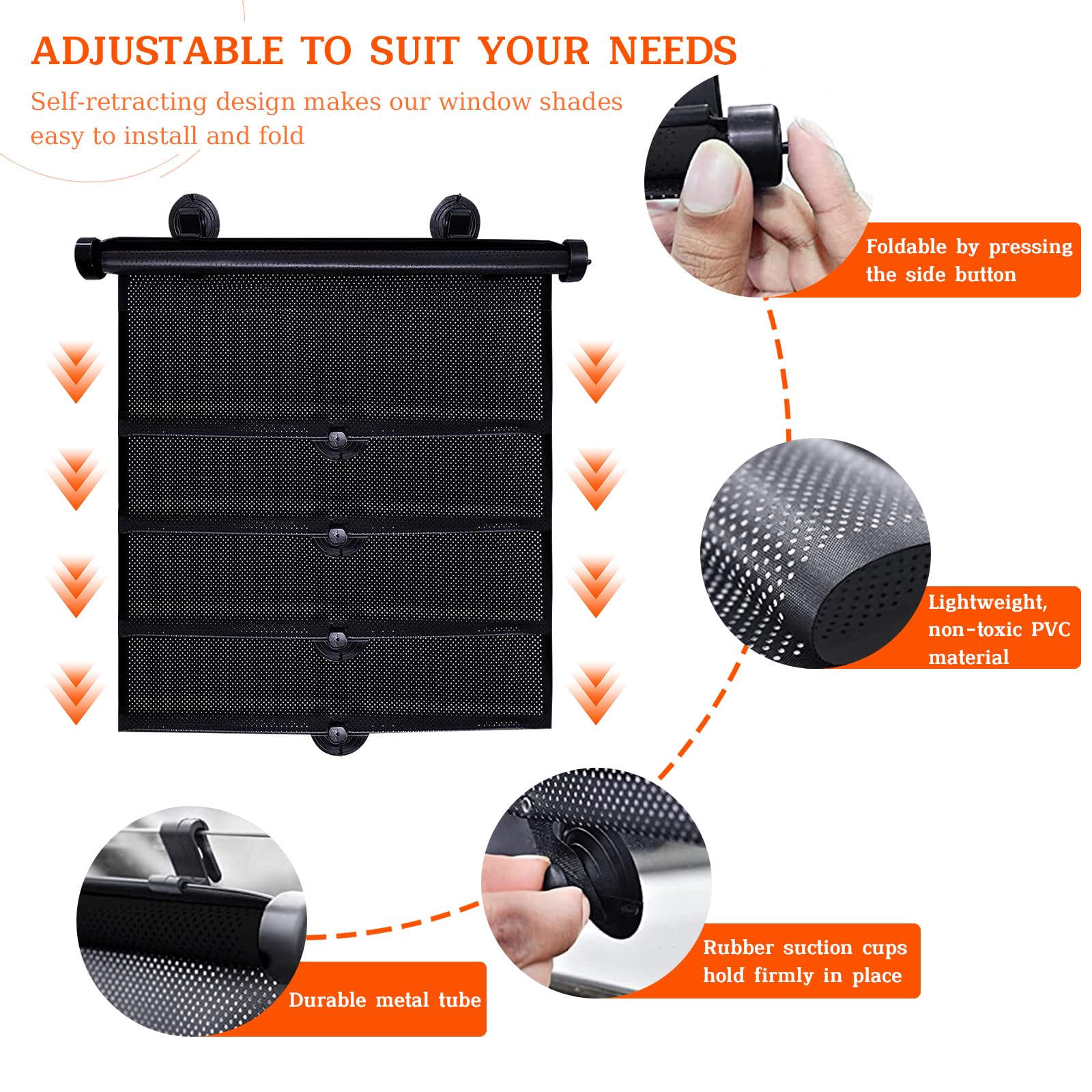 ADJUSTABLE TO SUIT YOUR NEEDS

Self-retracting design makes our window shades easy to install and fold

Foldable by pressing the side button

Lightweight, non-toxic PVC material

Rubber suction cups hold firmly in place

Durable metal tube