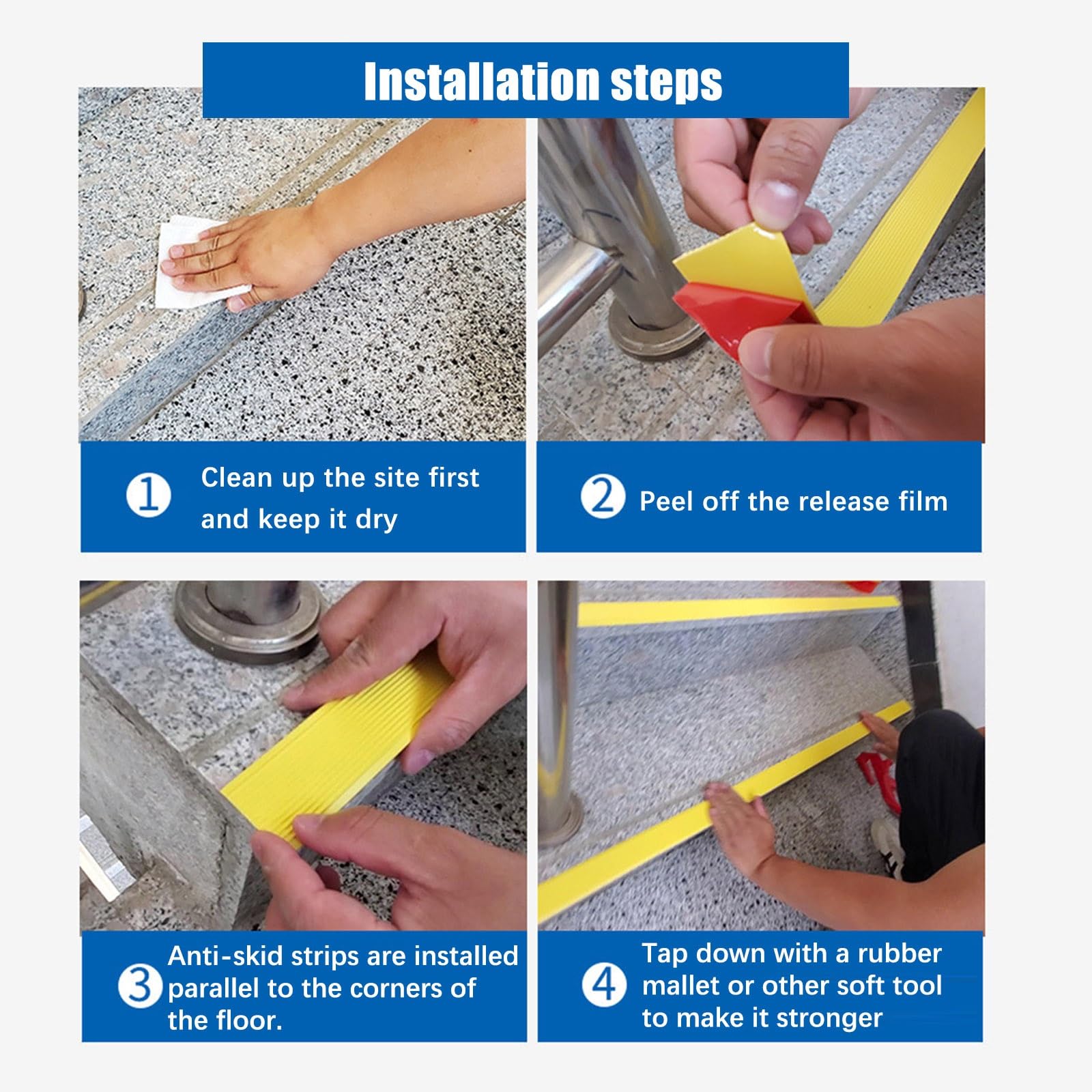 Installation steps

① Clean up the site first and keep it dry

② Peel off the release film

③ Anti-skid strips are installed parallel to the corners of the floor.

④ Tap down with a rubber mallet or other soft tool to make it stronger