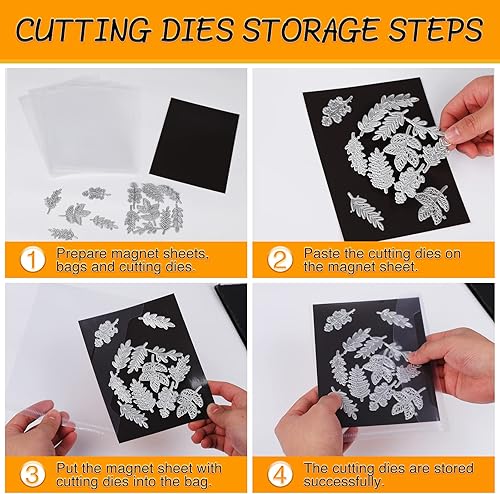 CUTTING DIES STORAGE STEPS

1 Prepare magnet sheets, bags and cutting dies.

2 Paste the cutting dies on the magnet sheet.

3 Put the magnet sheet with cutting dies into the bag.

4 The cutting dies are stored successfully.